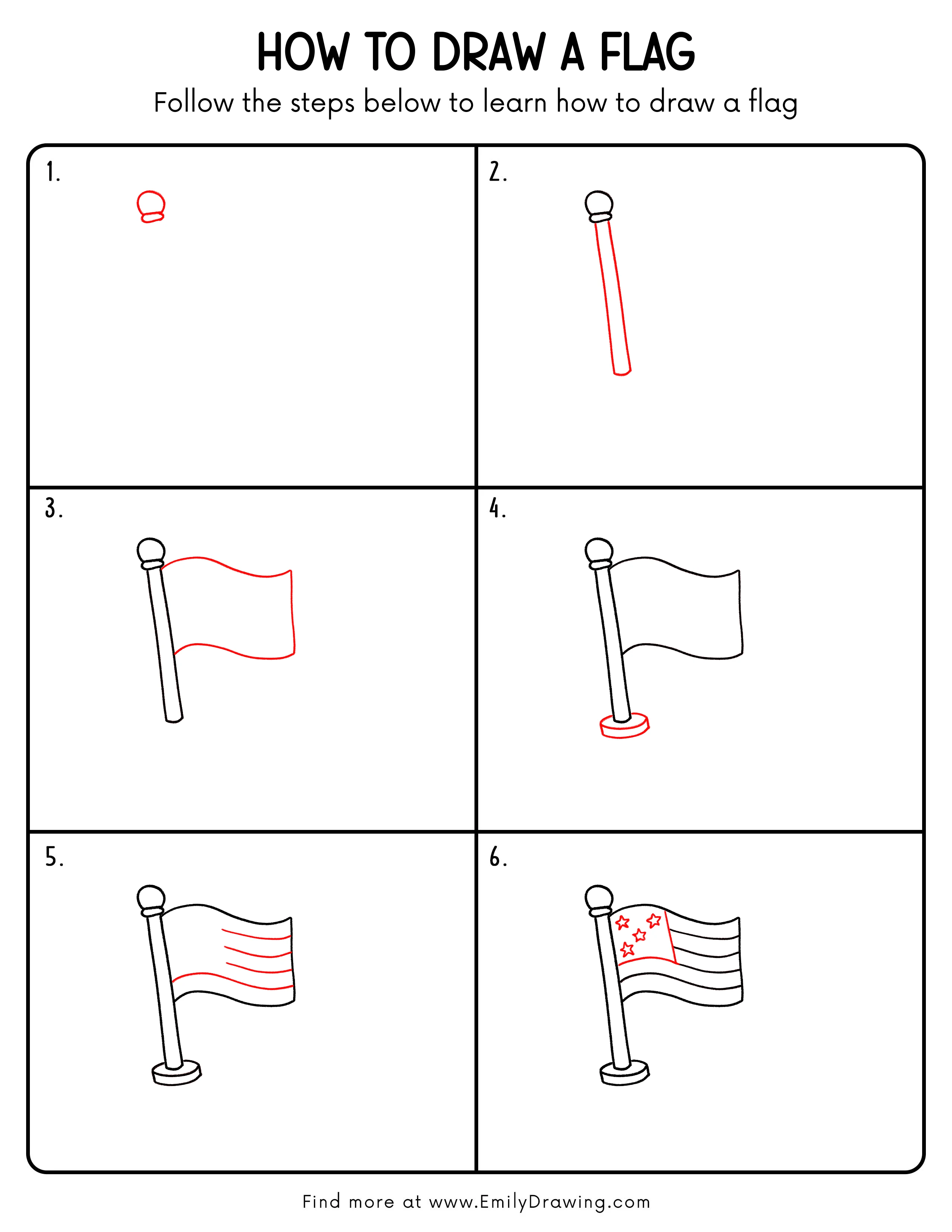 HOW TO DRAW A FLAG

Follow the steps below to learn how to draw a flag

1.

2.

3.

4.

5.

6.

Find more at www.EmilyDrawing.com