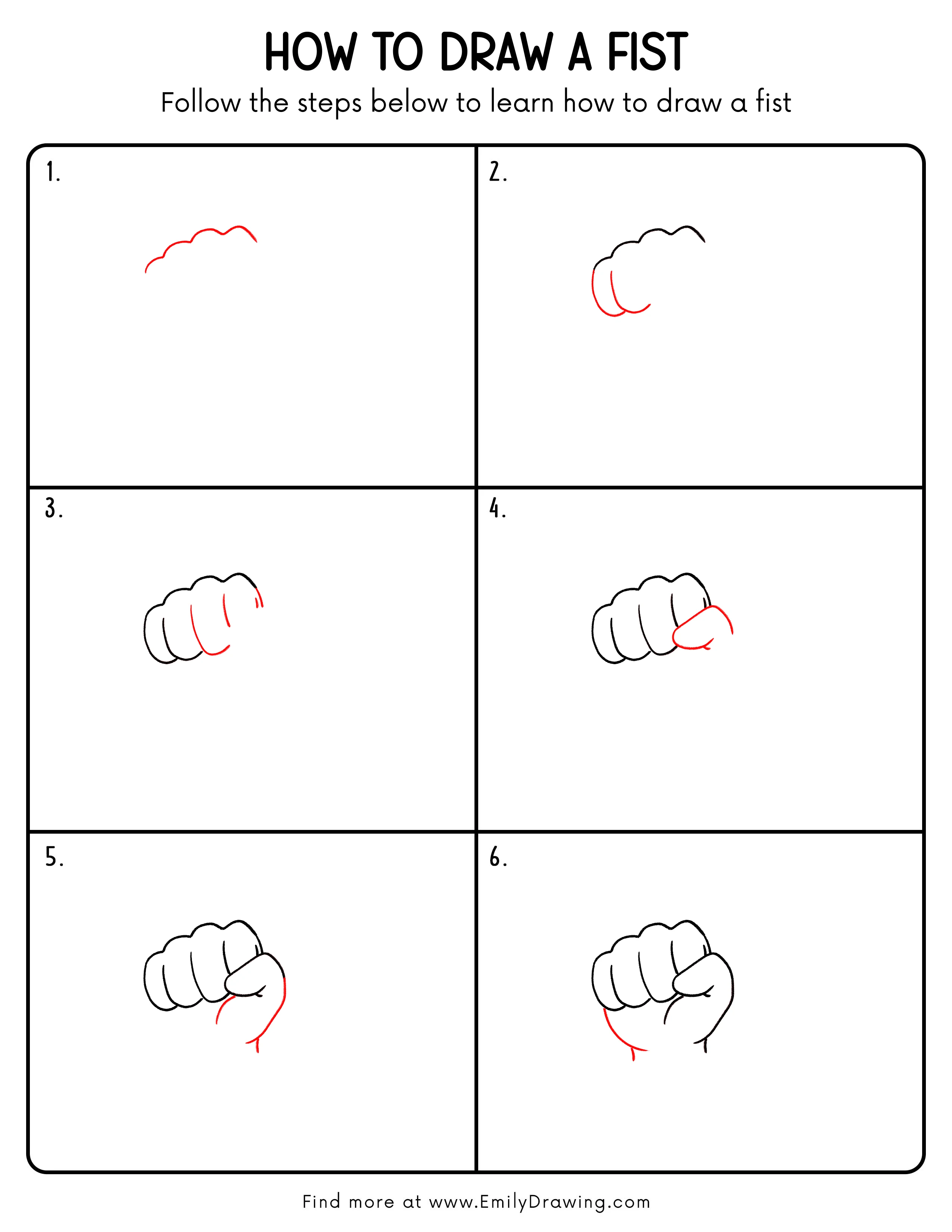 HOW TO DRAW A FIST

Follow the steps below to learn how to draw a fist

1.

2.

3.

4.

5.

6.

Find more at www.EmilyDrawing.com