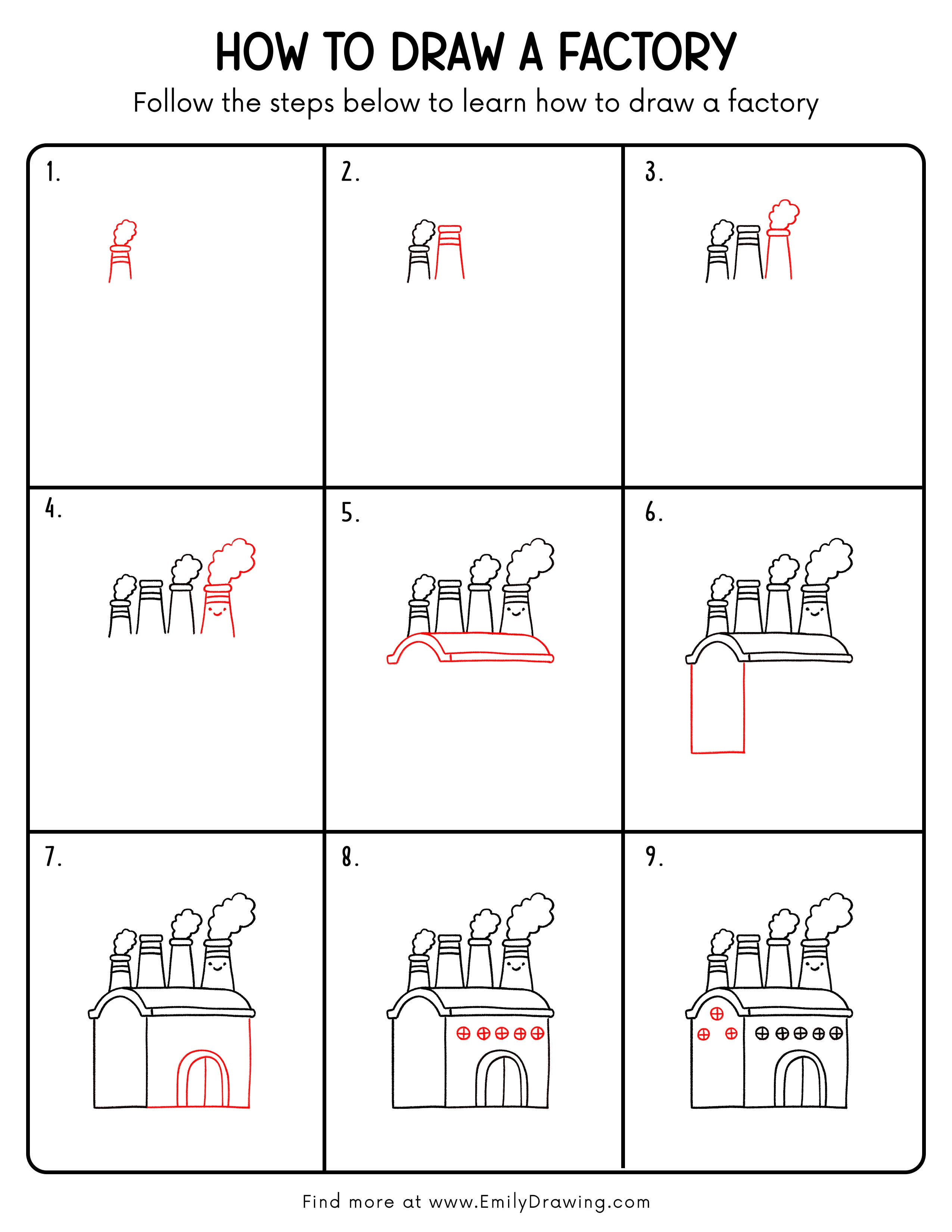 HOW TO DRAW A FACTORY

Follow the steps below to learn how to draw a factory

1.

2.

3.

4.

5.

6.

7.

8.

9.

Find more at www.EmilyDrawing.com