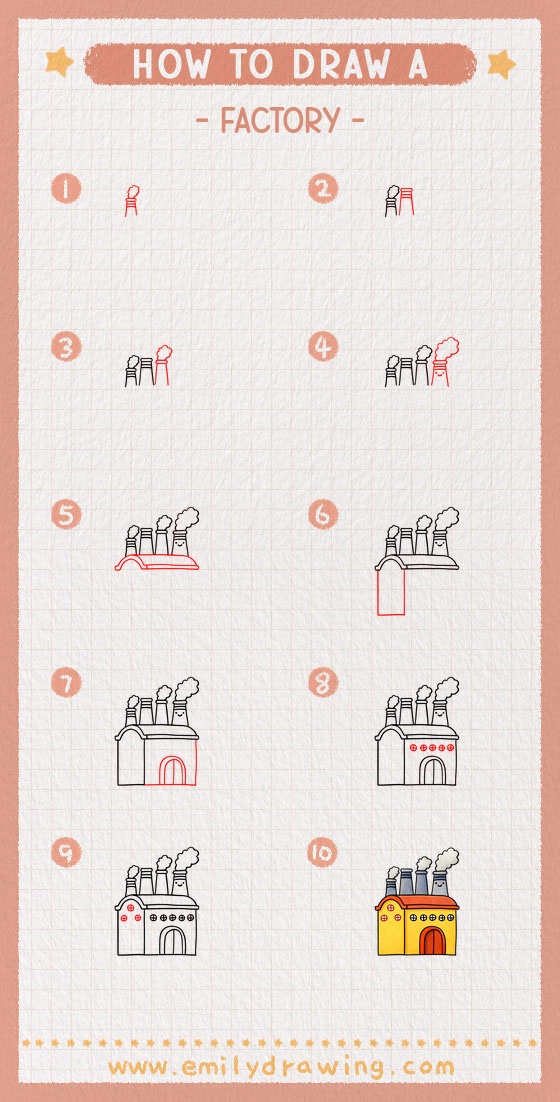 HOW TO DRAW A

- FACTORY -

1

2

3

4

5

6

7

8

9

10

www.emilydrawing.com