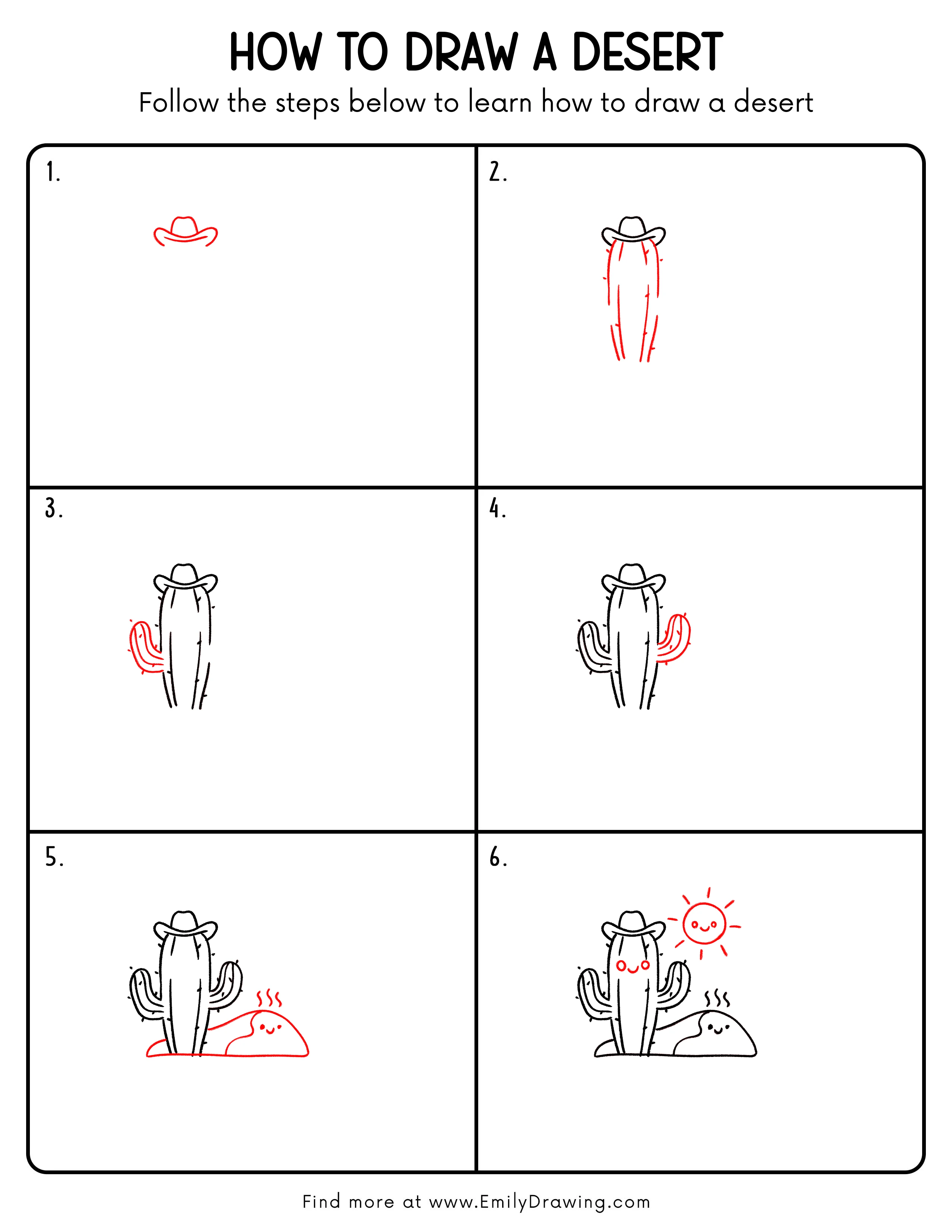 HOW TO DRAW A DESERT

Follow the steps below to learn how to draw a desert

1.

2.

3.

4.

5.

6.

Find more at www.EmilyDrawing.com