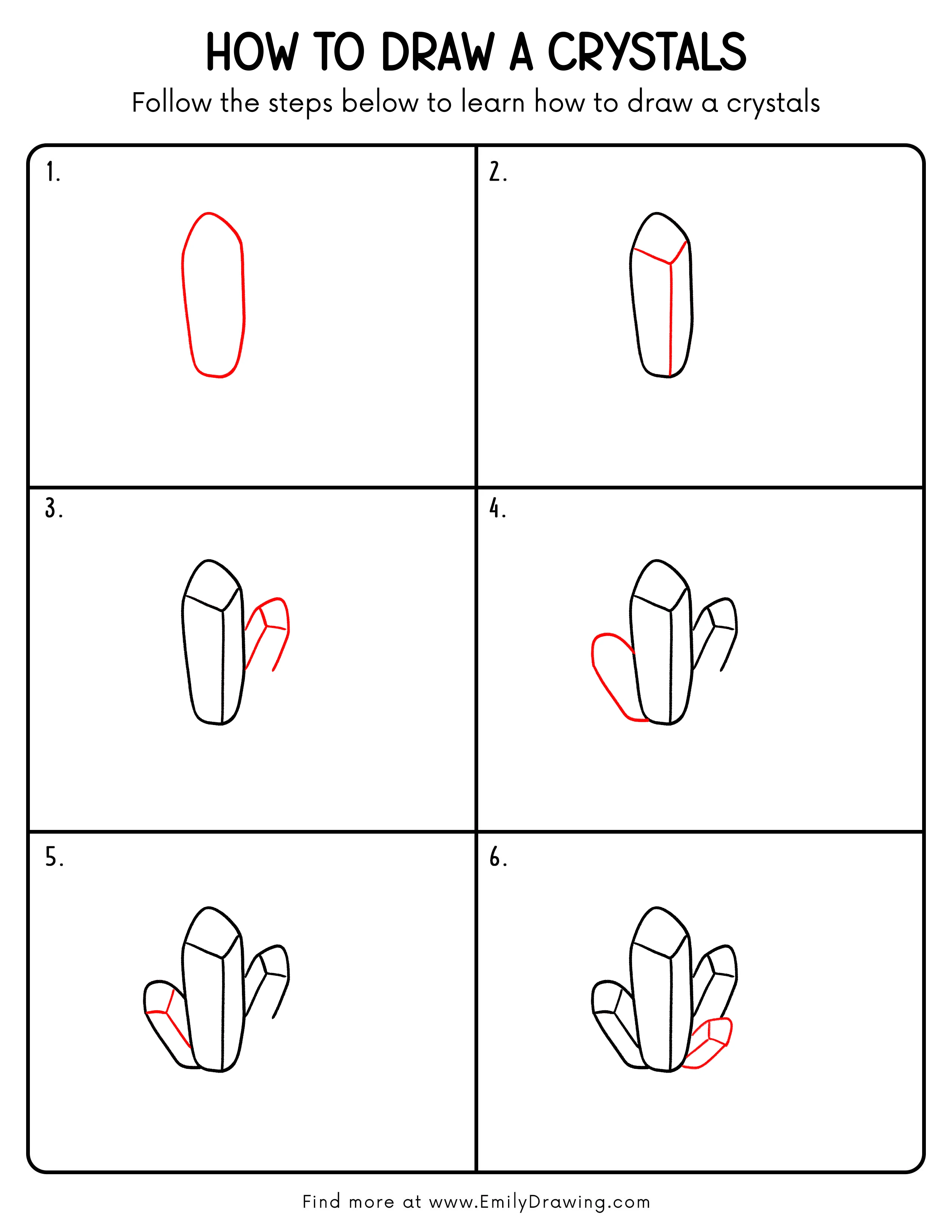 HOW TO DRAW A CRYSTALS

Follow the steps below to learn how to draw a crystals

1.

2.

3.

4.

5.

6.

Find more at www.EmilyDrawing.com