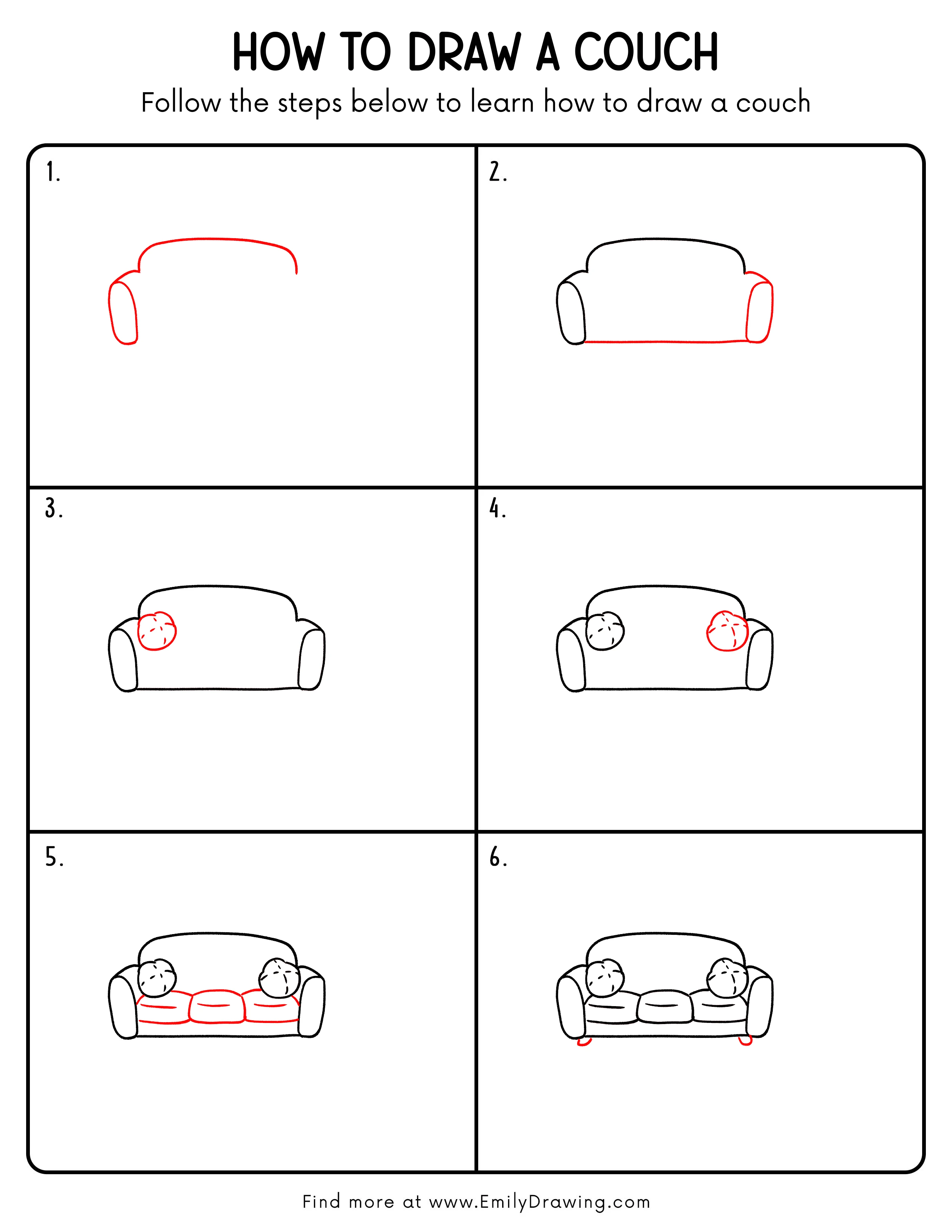 HOW TO DRAW A COUCH

Follow the steps below to learn how to draw a couch

1.

2.

3.

4.

5.

6.

Find more at www.EmilyDrawing.com