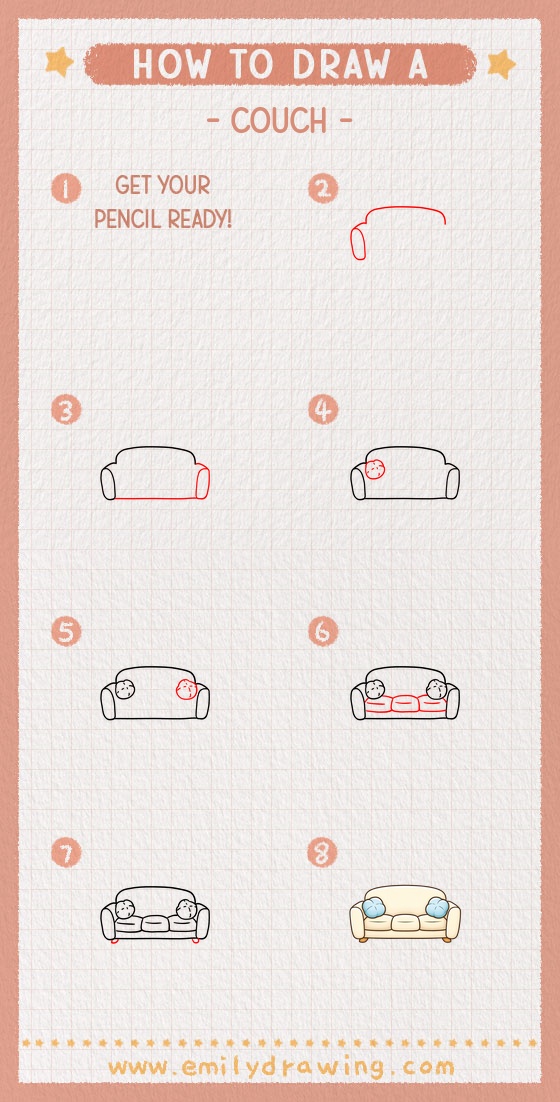 HOW TO DRAW A

- COUCH -

1 GET YOUR PENCIL READY!

2

3

4

5

6

7

8

www.emilydrawing.com