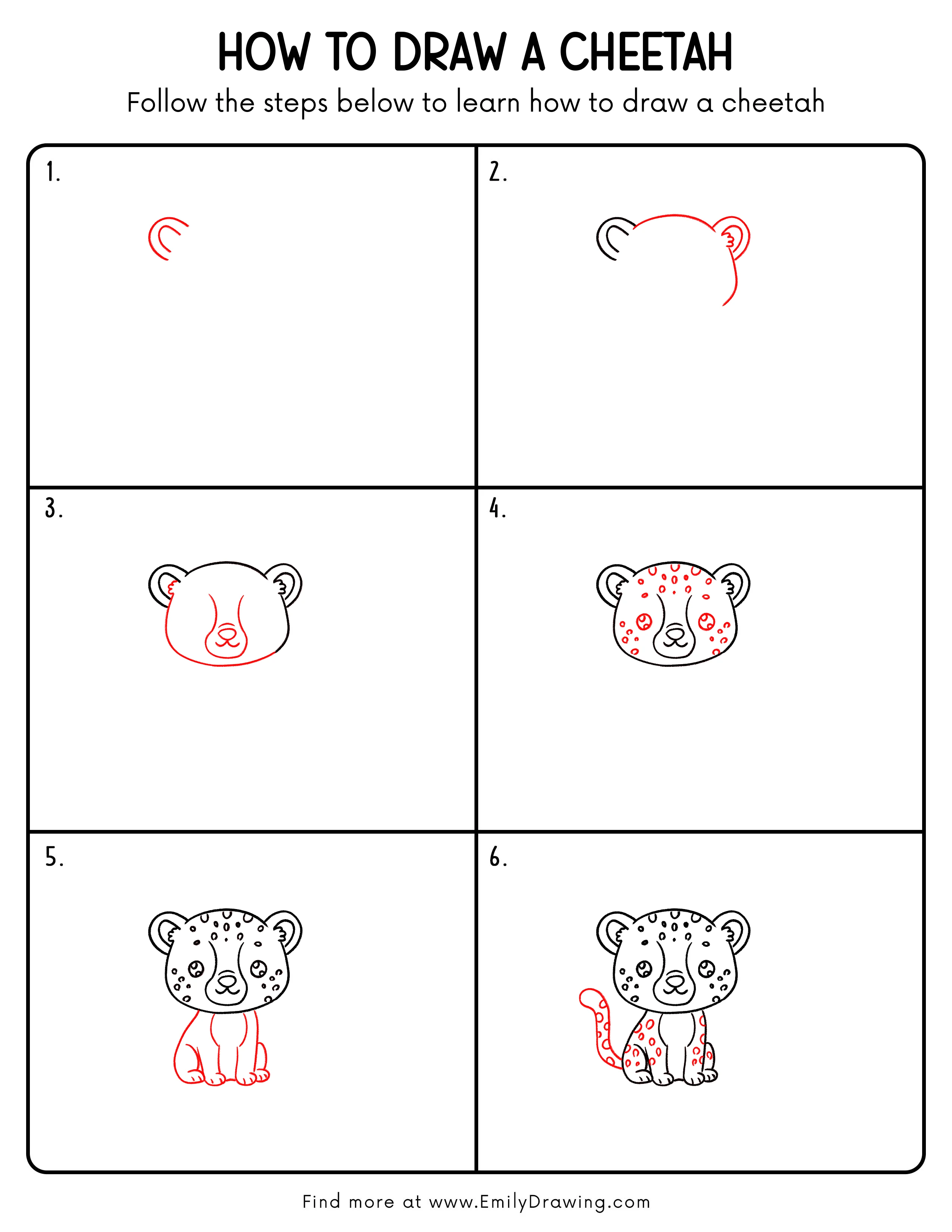 HOW TO DRAW A CHEETAH

Follow the steps below to learn how to draw a cheetah

1.

2.

3.

4.

5.

6.

Find more at www.EmilyDrawing.com