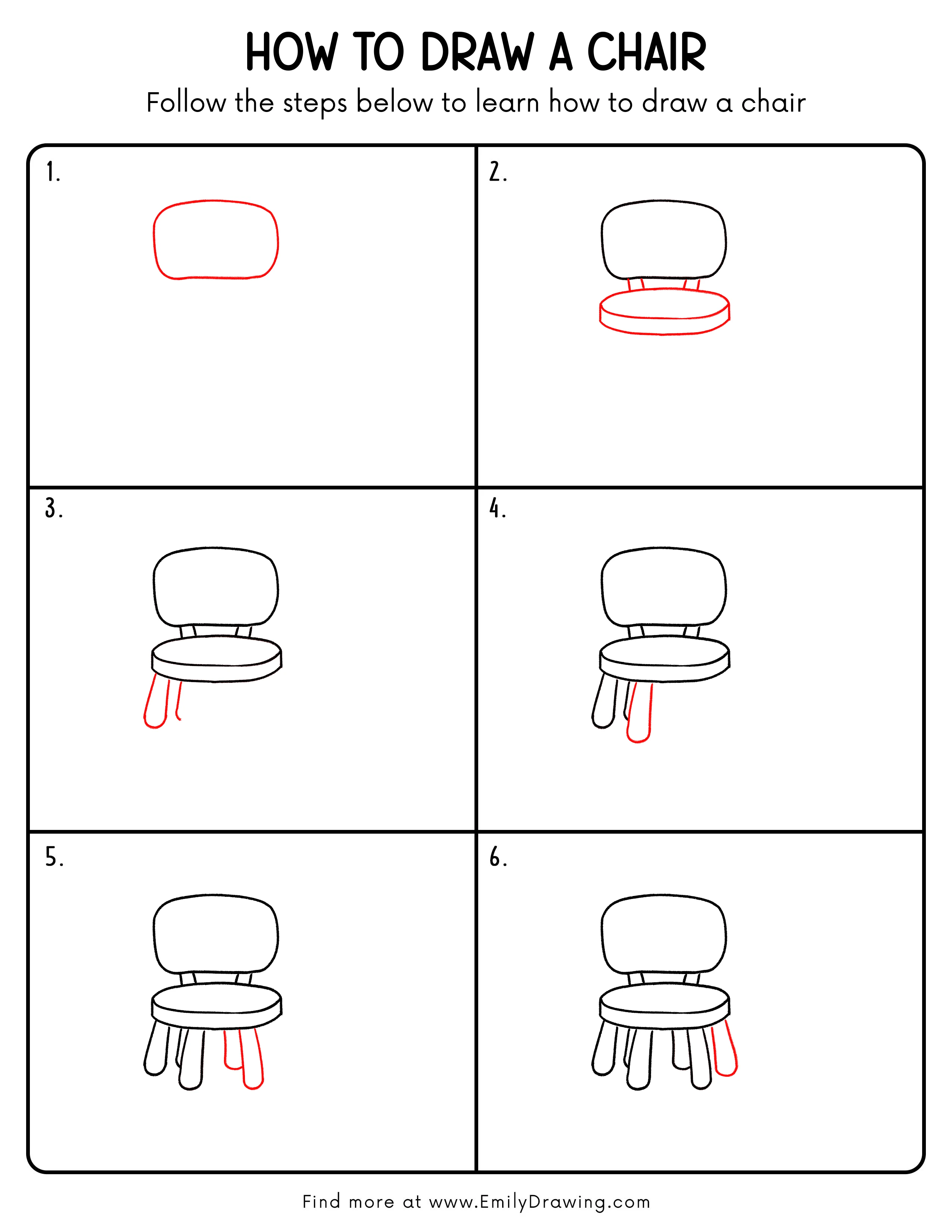 HOW TO DRAW A CHAIR

Follow the steps below to learn how to draw a chair

1.

2.

3.

4.

5.

6.

Find more at www.EmilyDrawing.com