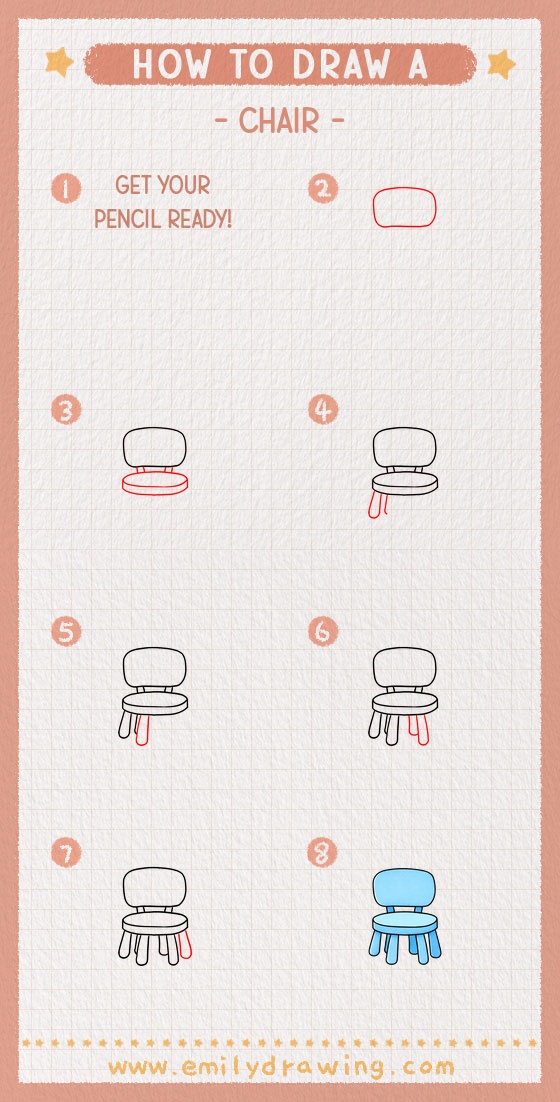 HOW TO DRAW A

- CHAIR -

1 GET YOUR PENCIL READY!

2

3

4

5

6

7

8

www.emilydrawing.com