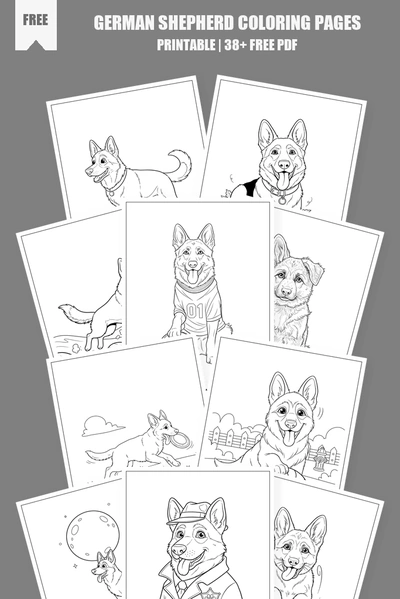 FREE

GERMAN SHEPHERD COLORING PAGES

PRINTABLE | 38+ FREE PDF

01