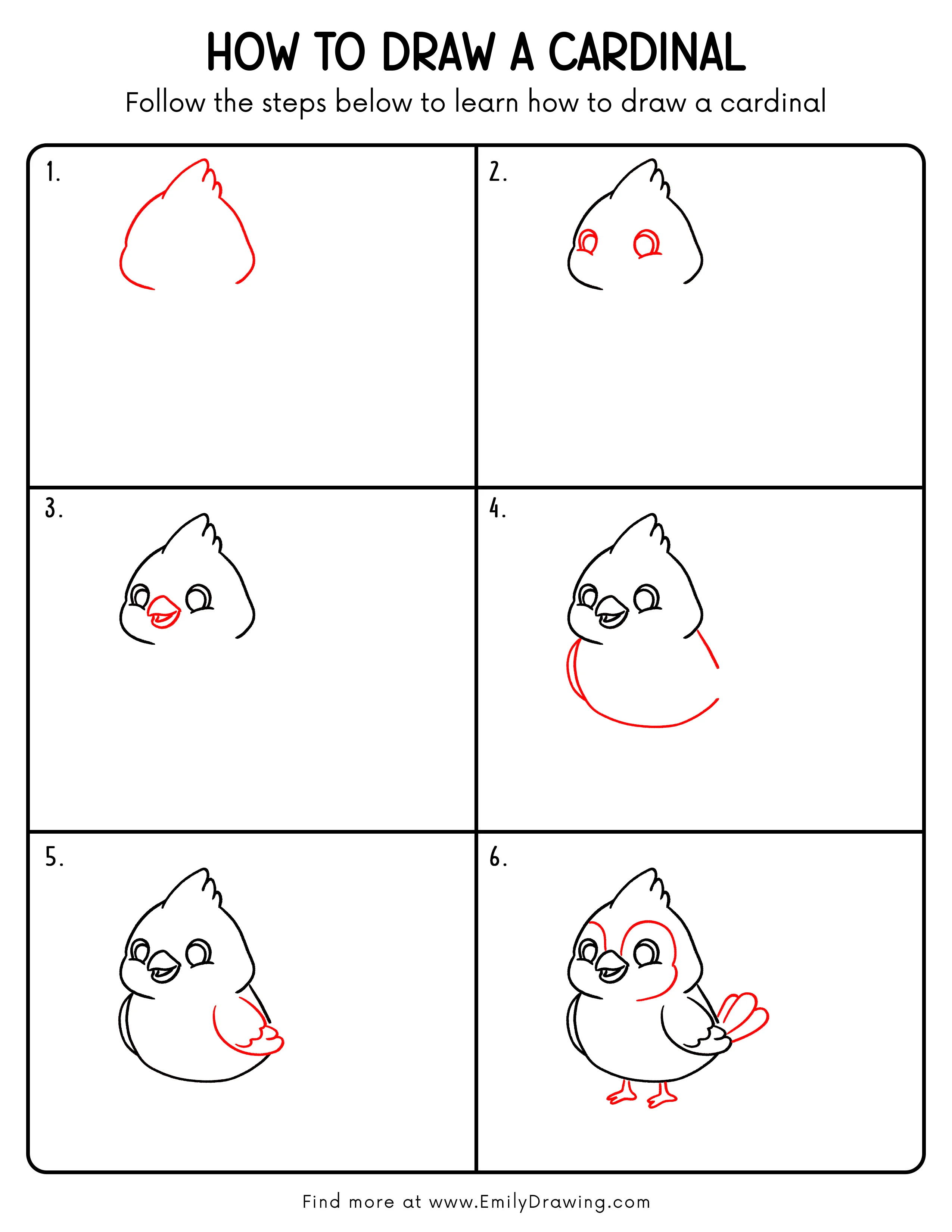 HOW TO DRAW A CARDINAL

Follow the steps below to learn how to draw a cardinal

1.

2.

3.

4.

5.

6.

Find more at www.EmilyDrawing.com