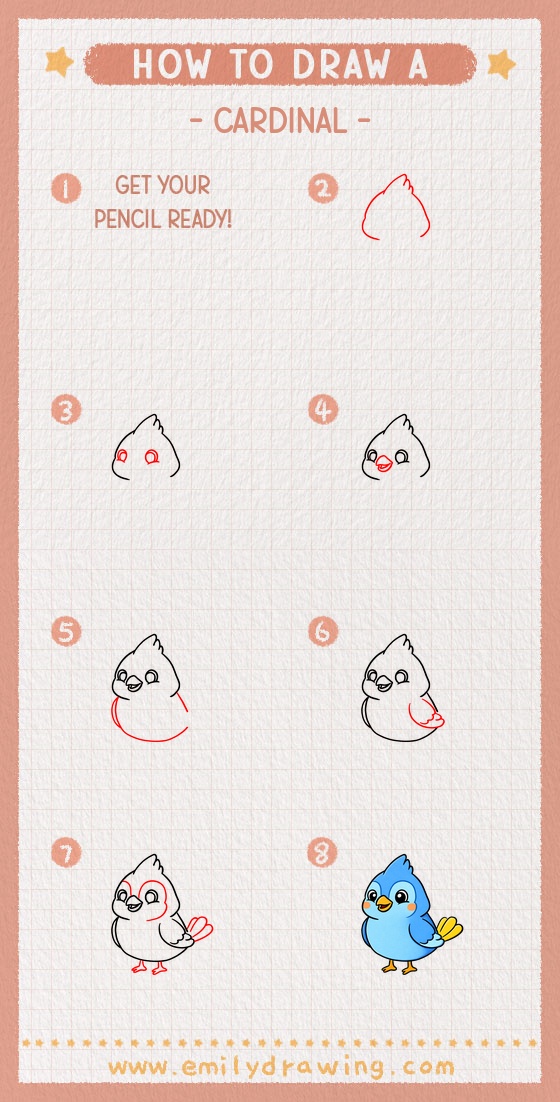 HOW TO DRAW A

- CARDINAL -

1 GET YOUR PENCIL READY!

2

3

4

5

6

7

8

www.emilydrawing.com