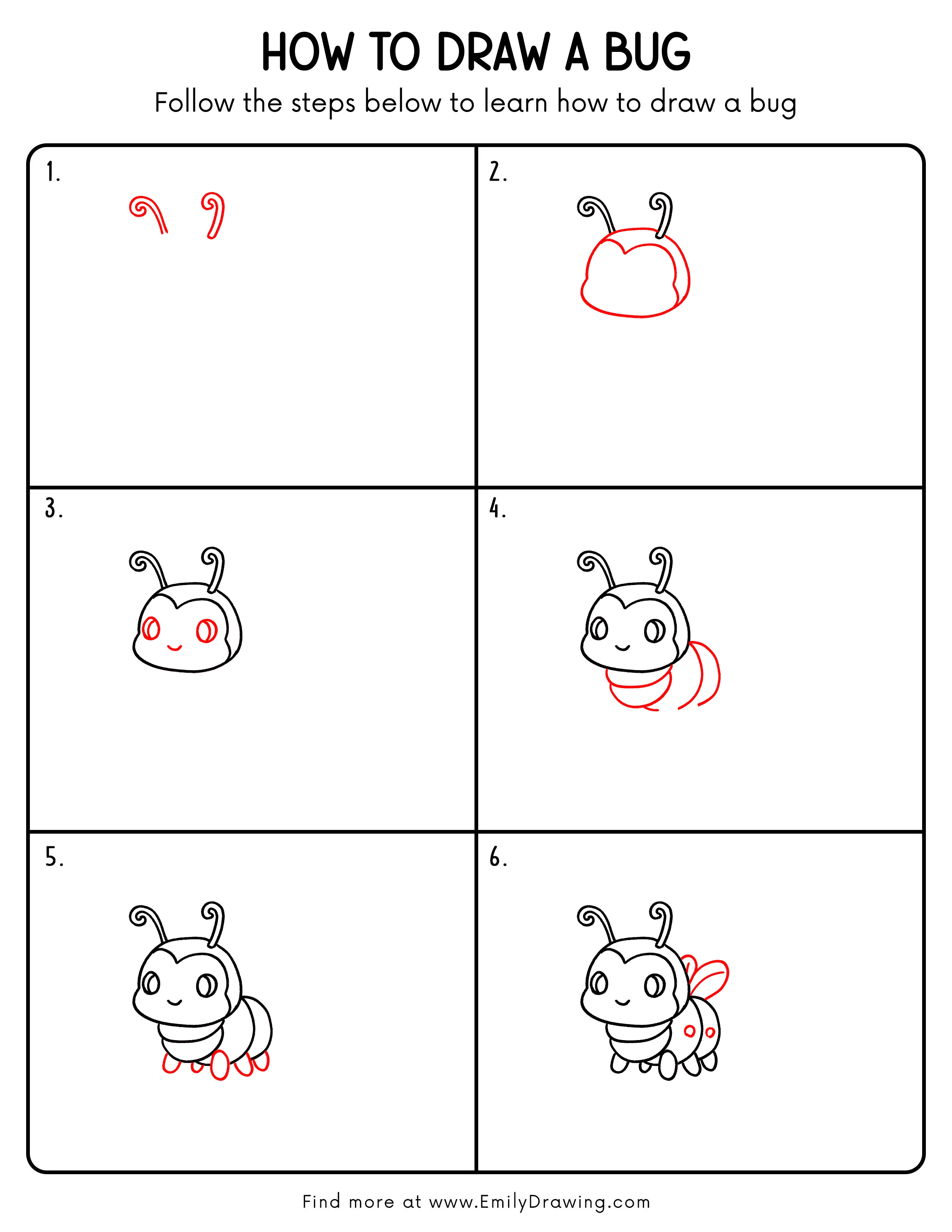 HOW TO DRAW A BUG

Follow the steps below to learn how to draw a bug

1.

2.

3.

4.

5.

6.

Find more at www.EmilyDrawing.com