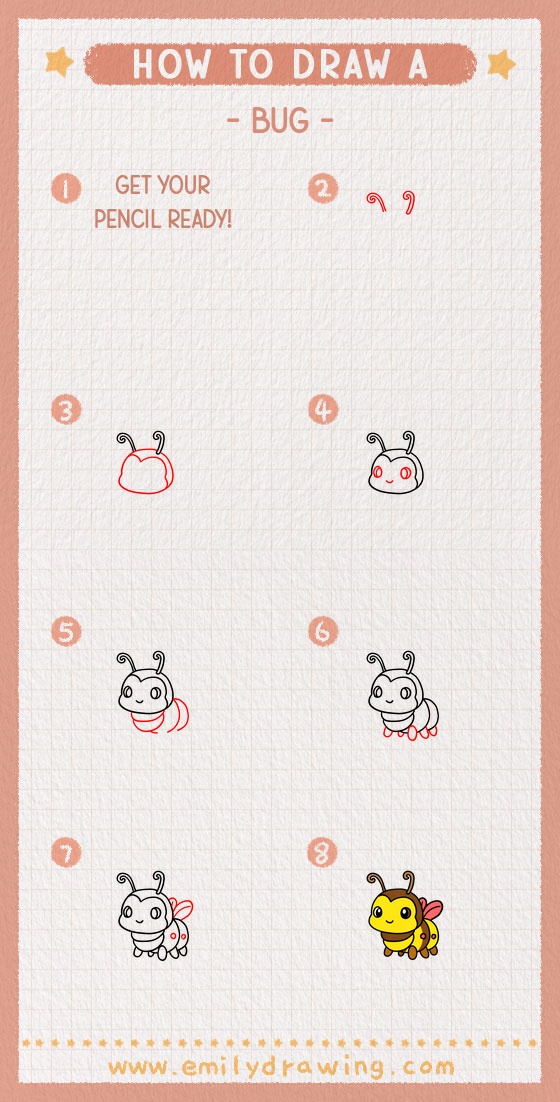 HOW TO DRAW A

- BUG -

1 GET YOUR PENCIL READY!

2

3

4

5

6

7

8

www.emilydrawing.com