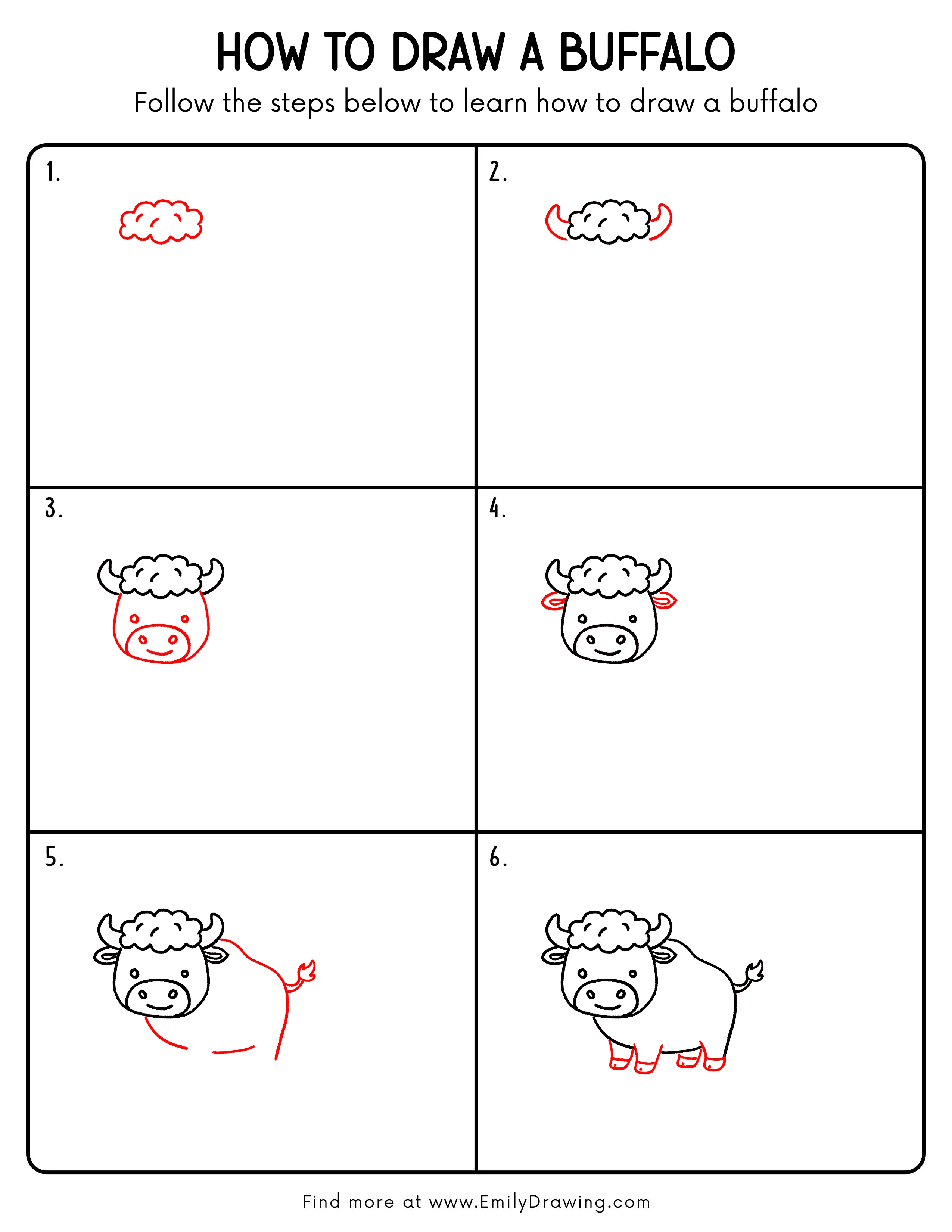 HOW TO DRAW A BUFFALO

Follow the steps below to learn how to draw a buffalo

1.

2.

3.

4.

5.

6.

Find more at www.EmilyDrawing.com