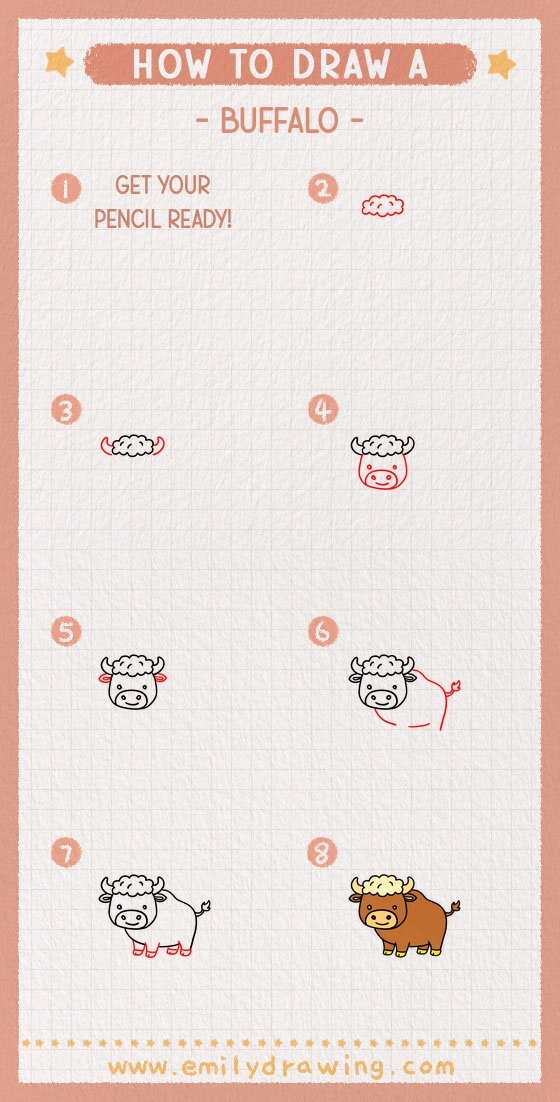 HOW TO DRAW A

- BUFFALO -

1 GET YOUR PENCIL READY!

2

3

4

5

6

7

8

www.emilydrawing.com