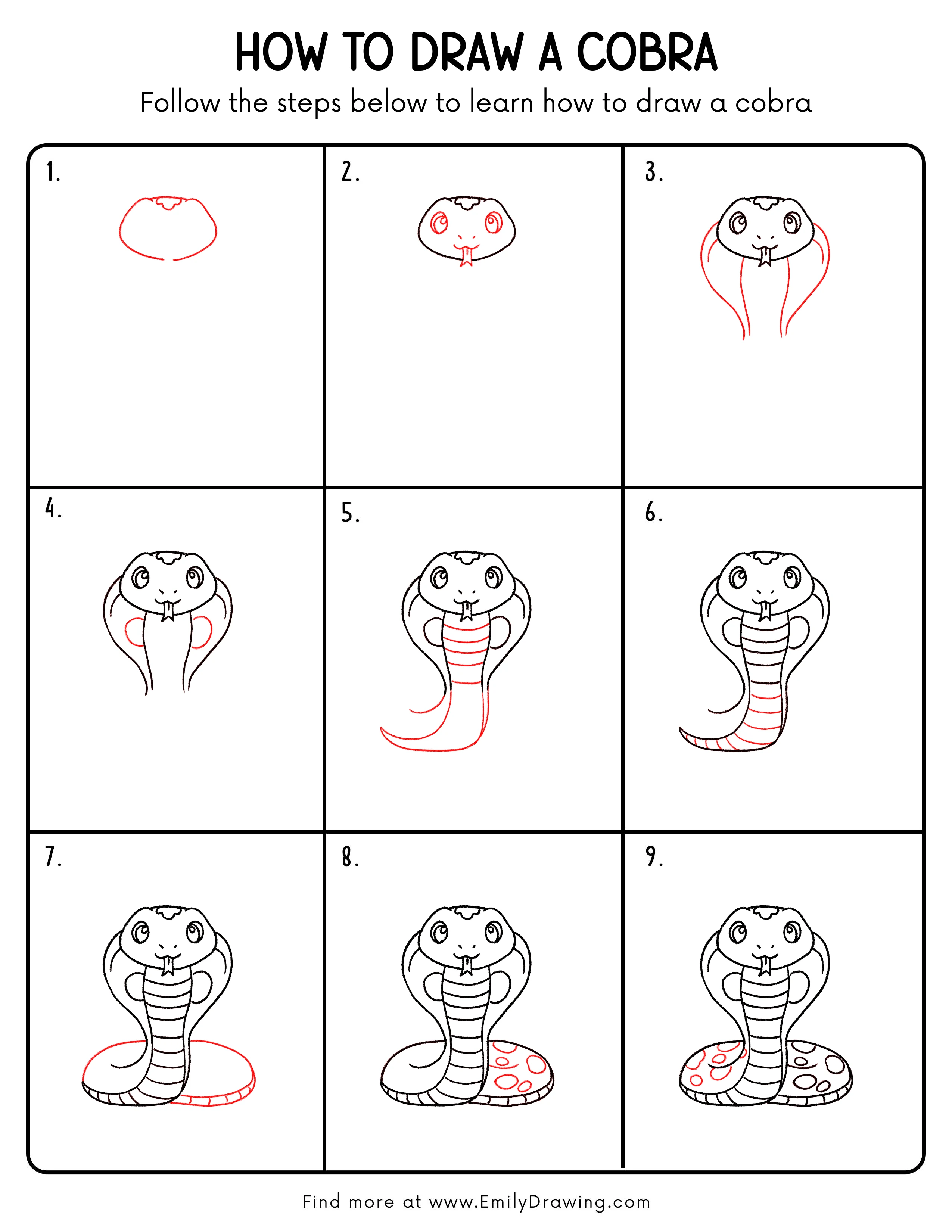 HOW TO DRAW A COBRA

Follow the steps below to learn how to draw a cobra

1.

2.

3.

4.

5.

6.

7.

8.

9.

Find more at www.EmilyDrawing.com