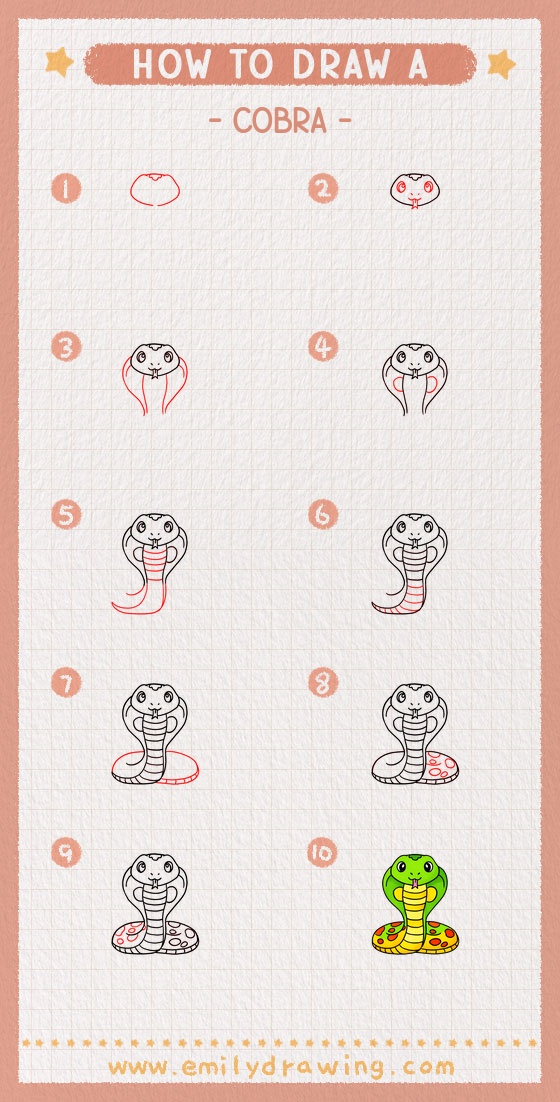 HOW TO DRAW A

- COBRA -

1

2

3

4

5

6

7

8

9

10

www.emilydrawing.com