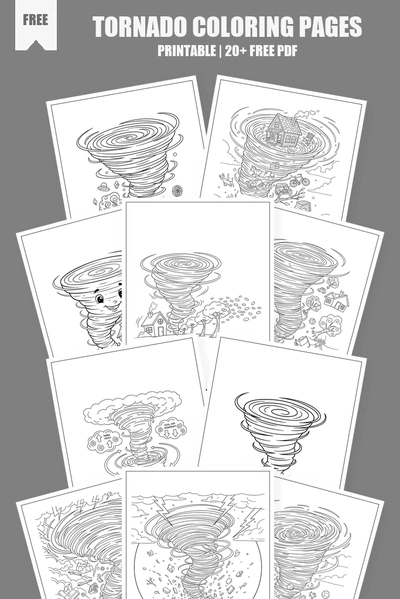 FREE

TORNADO COLORING PAGES

PRINTABLE | 20+ FREE PDF