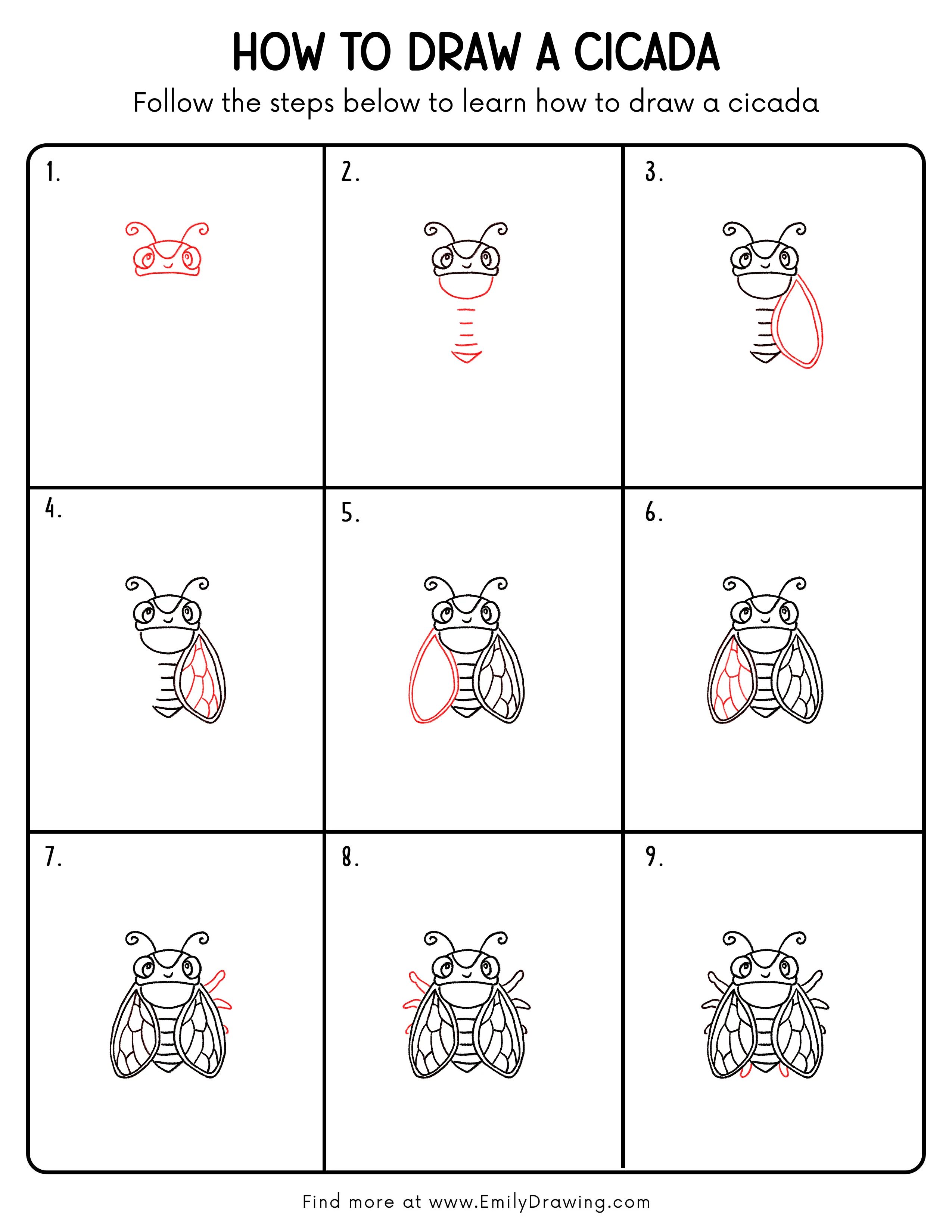 HOW TO DRAW A CICADA

Follow the steps below to learn how to draw a cicada

1.

2.

3.

4.

5.

6.

7.

8.

9.

Find more at www.EmilyDrawing.com