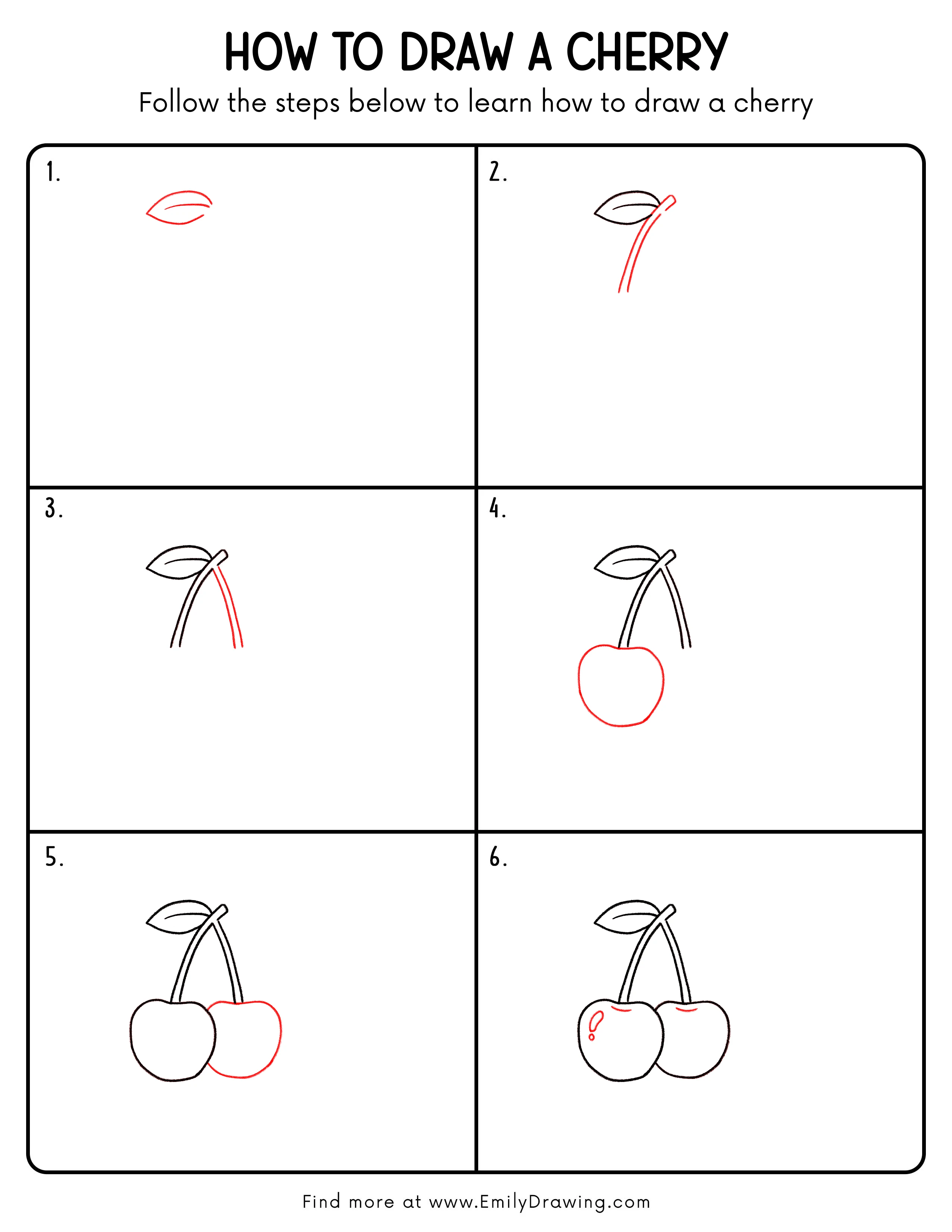 HOW TO DRAW A CHERRY

Follow the steps below to learn how to draw a cherry

1.

2.

3.

4.

5.

6.

Find more at www.EmilyDrawing.com