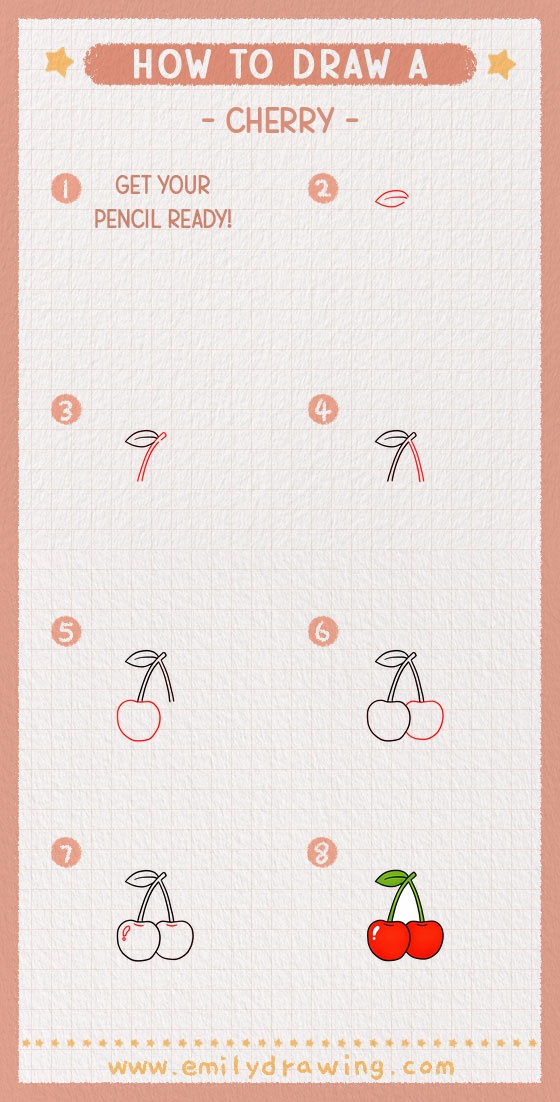 HOW TO DRAW A

- CHERRY -

1 GET YOUR PENCIL READY!

2

3

4

5

6

7

8

www.emilydrawing.com