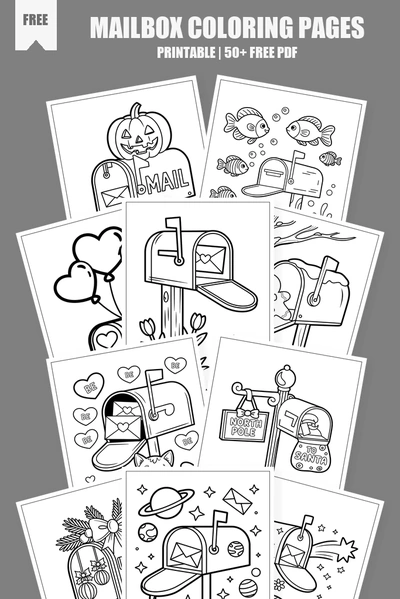 FREE

MAILBOX COLORING PAGES

PRINTABLE | 50+ FREE PDF

MAIL

BE

BE

BE

BE

BE

BE

NORTH POLE

TO SANTA