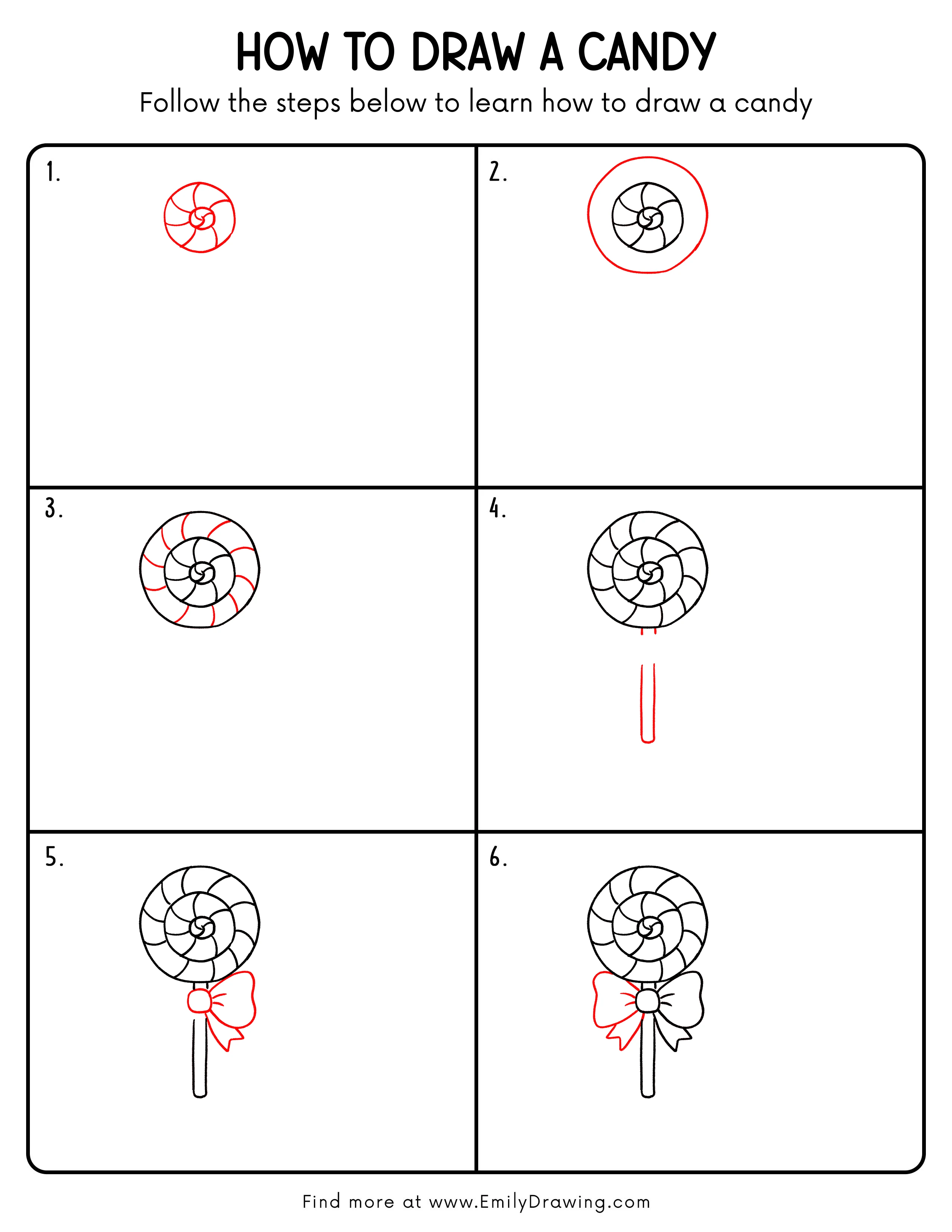 HOW TO DRAW A CANDY

Follow the steps below to learn how to draw a candy

1.

2.

3.

4.

5.

6.

Find more at www.EmilyDrawing.com