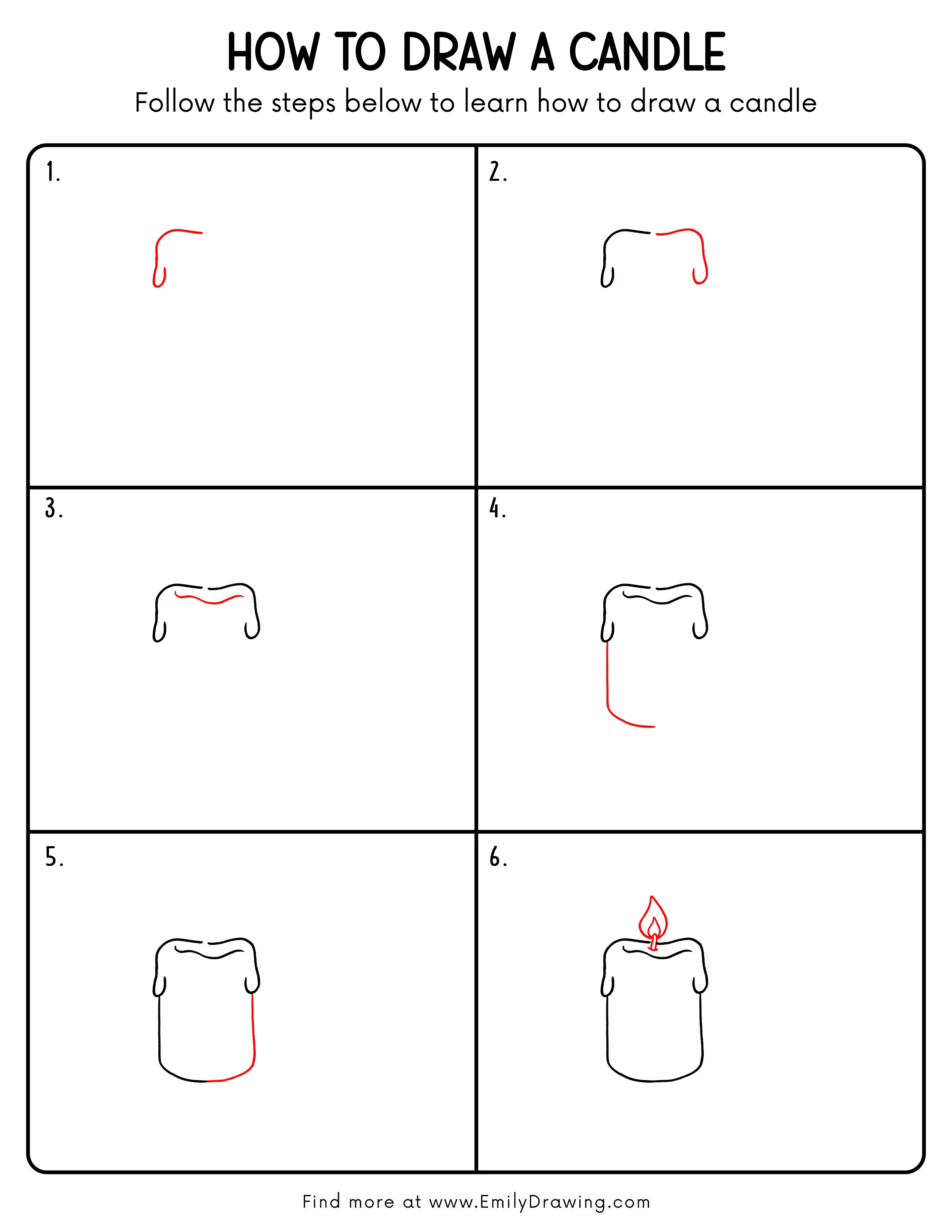 HOW TO DRAW A CANDLE

Follow the steps below to learn how to draw a candle

1.

2.

3.

4.

5.

6.

Find more at www.EmilyDrawing.com