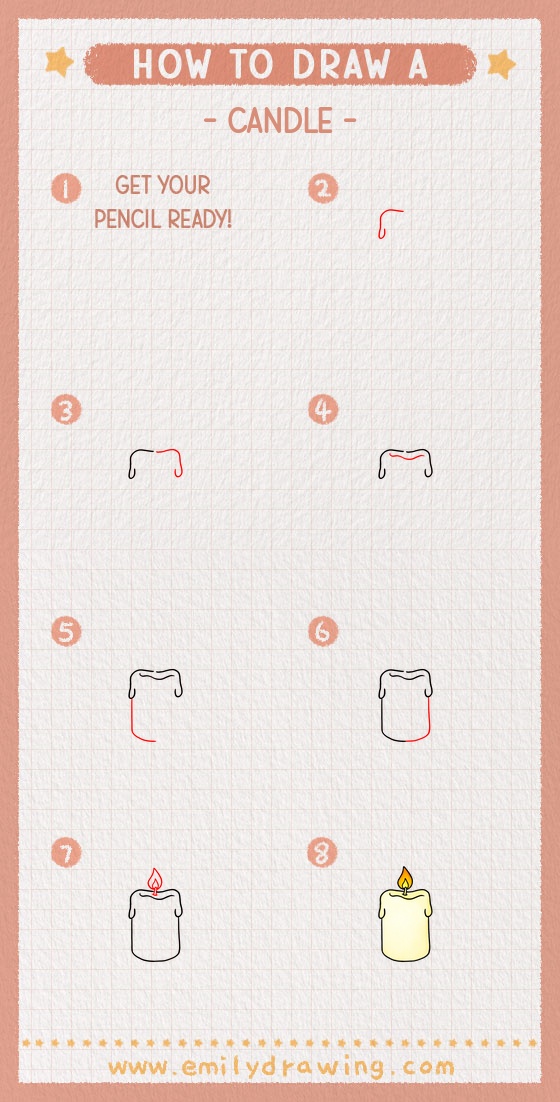 HOW TO DRAW A

- CANDLE -

1 GET YOUR PENCIL READY!

2

3

4

5

6

7

8

www.emilydrawing.com