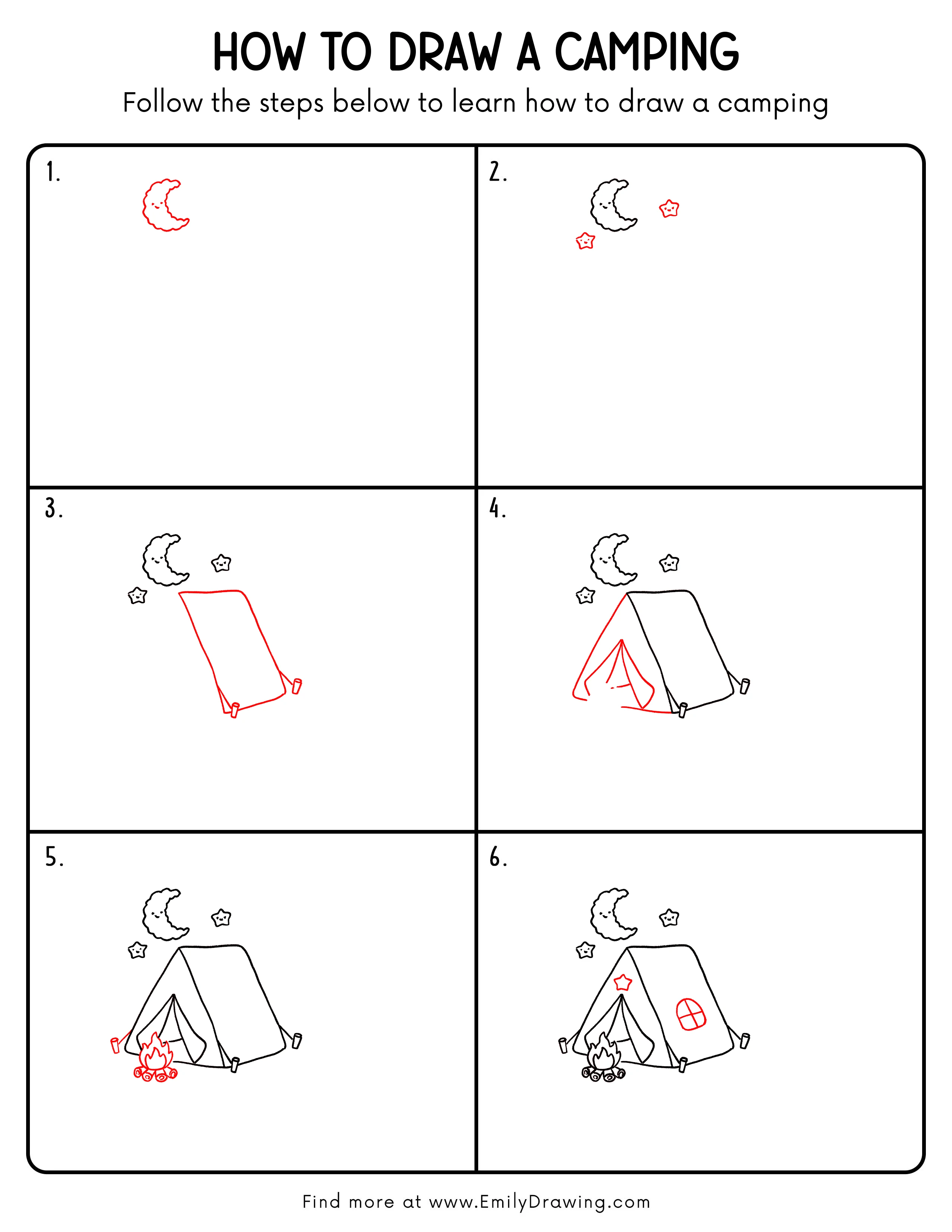 HOW TO DRAW A CAMPING

Follow the steps below to learn how to draw a camping

1.

2.

3.

4.

5.

6.

Find more at www.EmilyDrawing.com