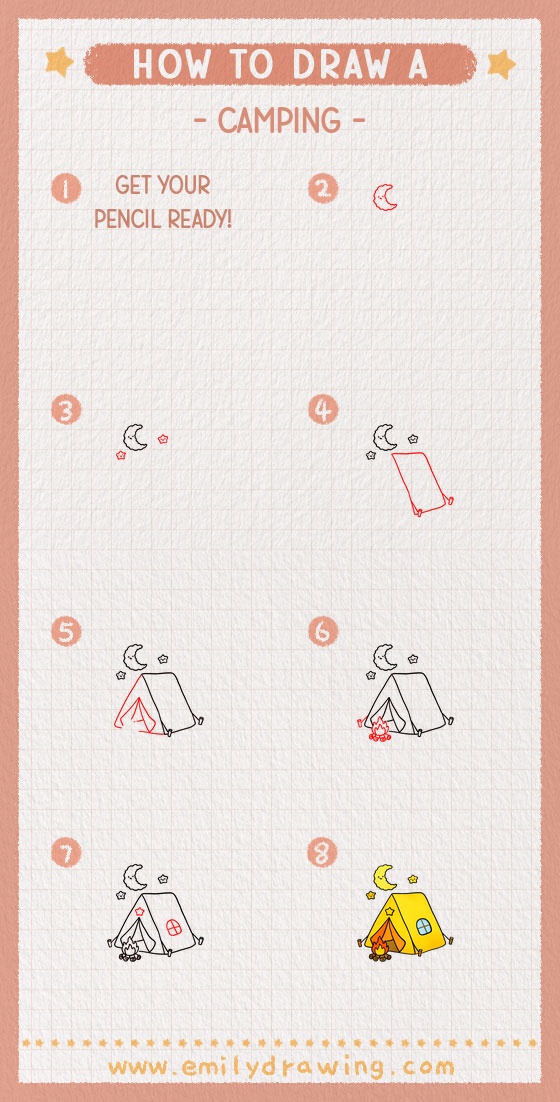 HOW TO DRAW A

- CAMPING -

1 GET YOUR PENCIL READY!

2

3

4

5

6

7

8

www.emilydrawing.com