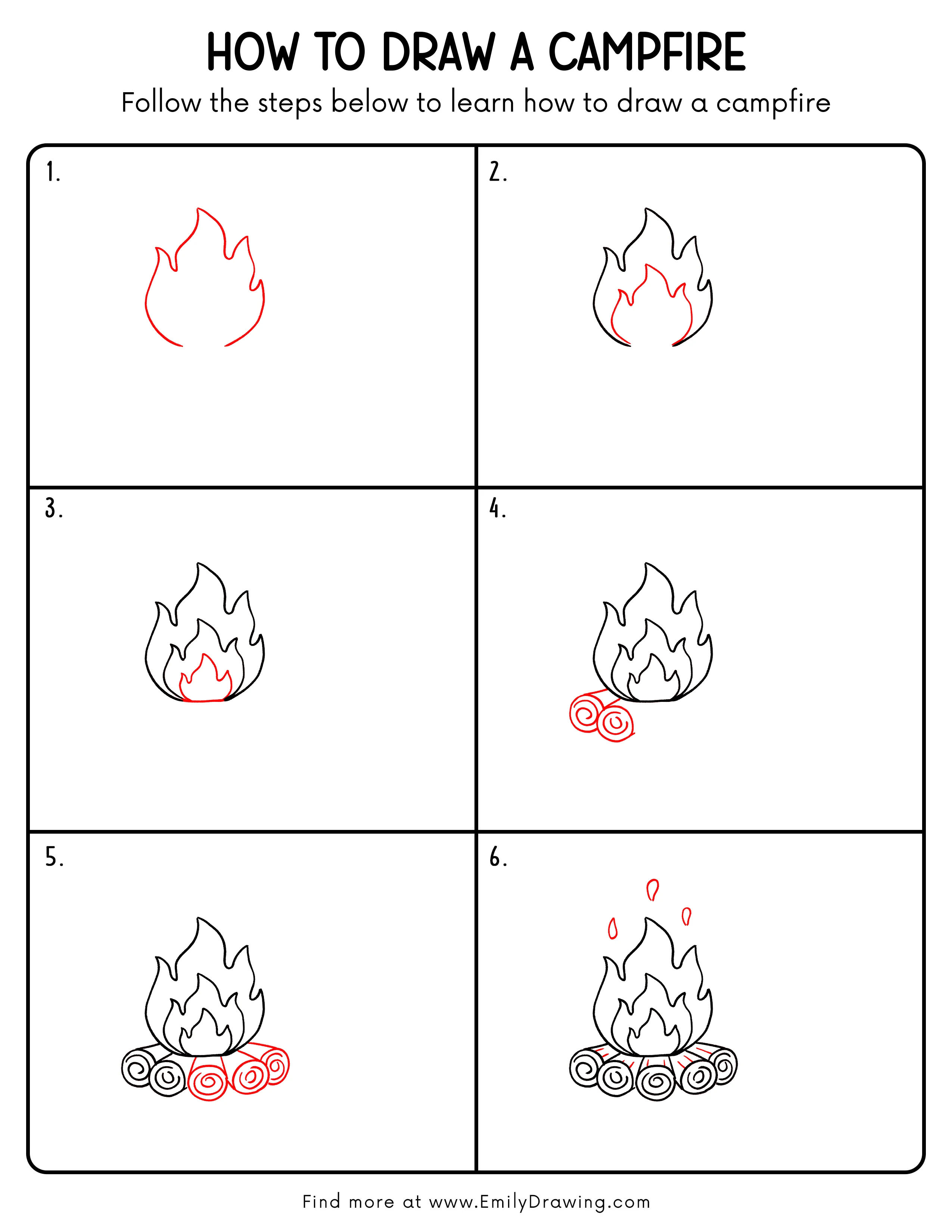 HOW TO DRAW A CAMPFIRE

Follow the steps below to learn how to draw a campfire

1.

2.

3.

4.

5.

6.

Find more at www.EmilyDrawing.com