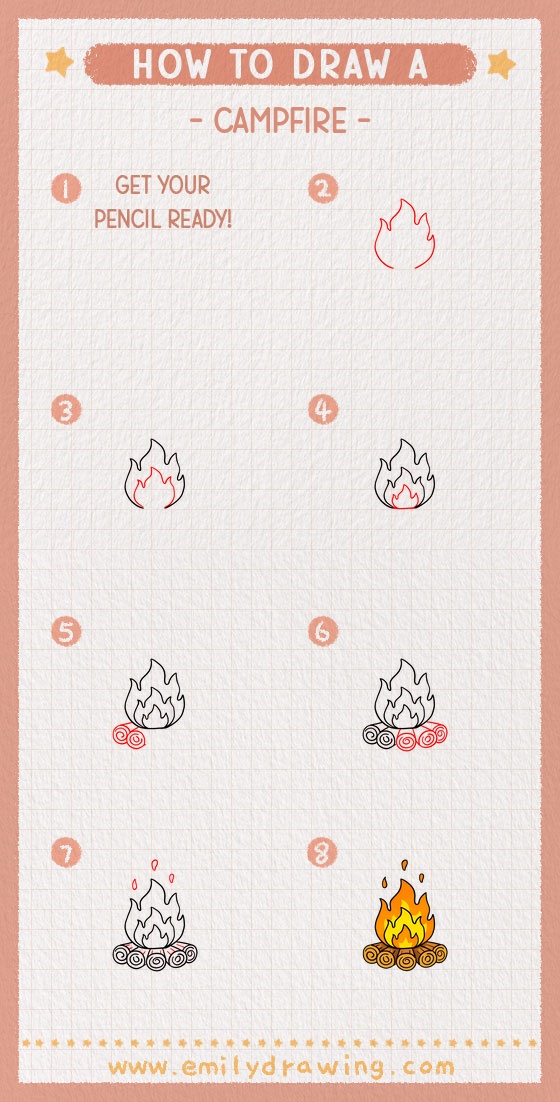 HOW TO DRAW A

- CAMPFIRE -

1 GET YOUR PENCIL READY!

2

3

4

5

6

7

8

www.emilydrawing.com