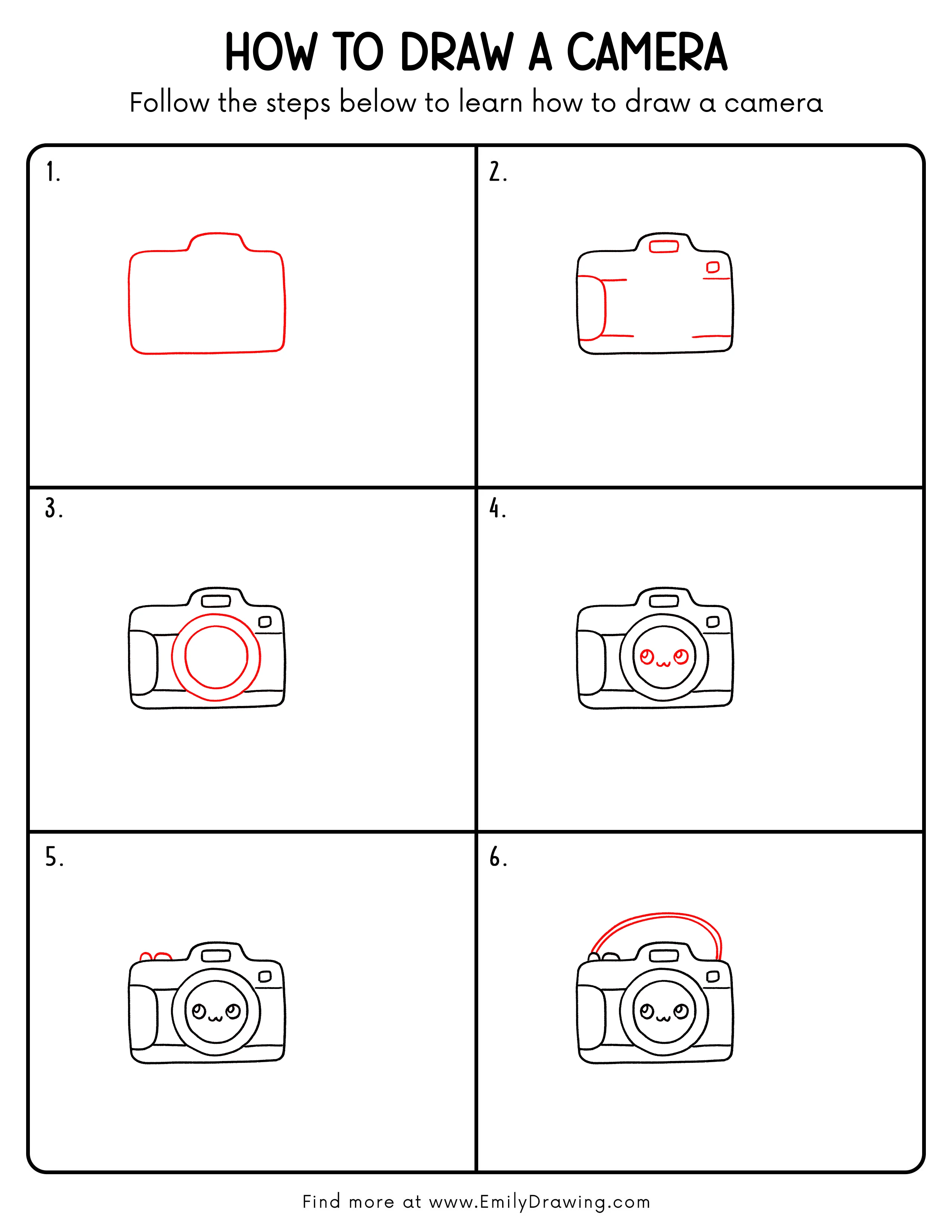 HOW TO DRAW A CAMERA

Follow the steps below to learn how to draw a camera

1.

2.

3.

4.

5.

6.

Find more at www.EmilyDrawing.com