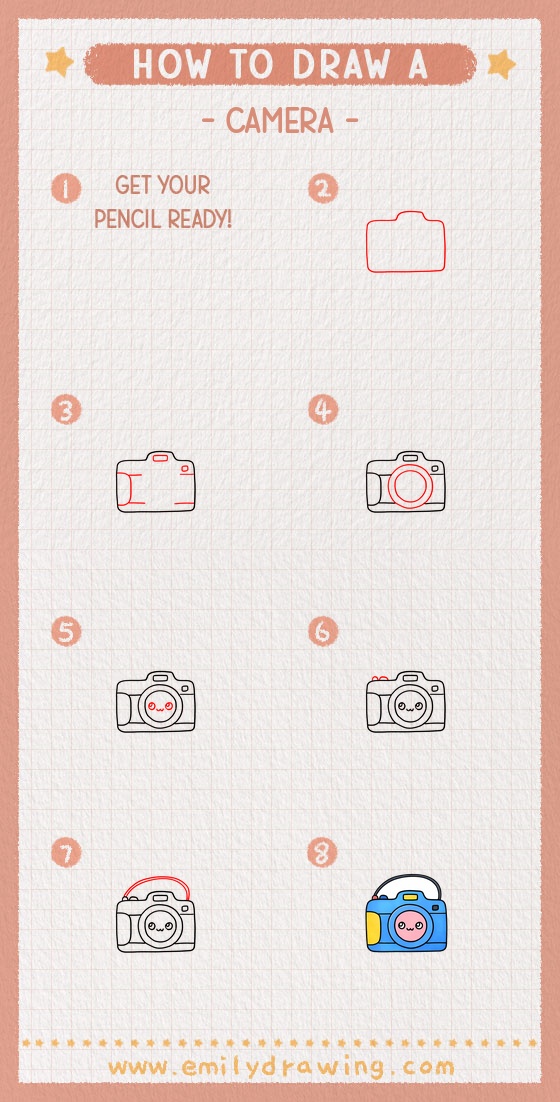 HOW TO DRAW A

- CAMERA -

1 GET YOUR PENCIL READY!

2

3

4

5

6

7

8

www.emilydrawing.com