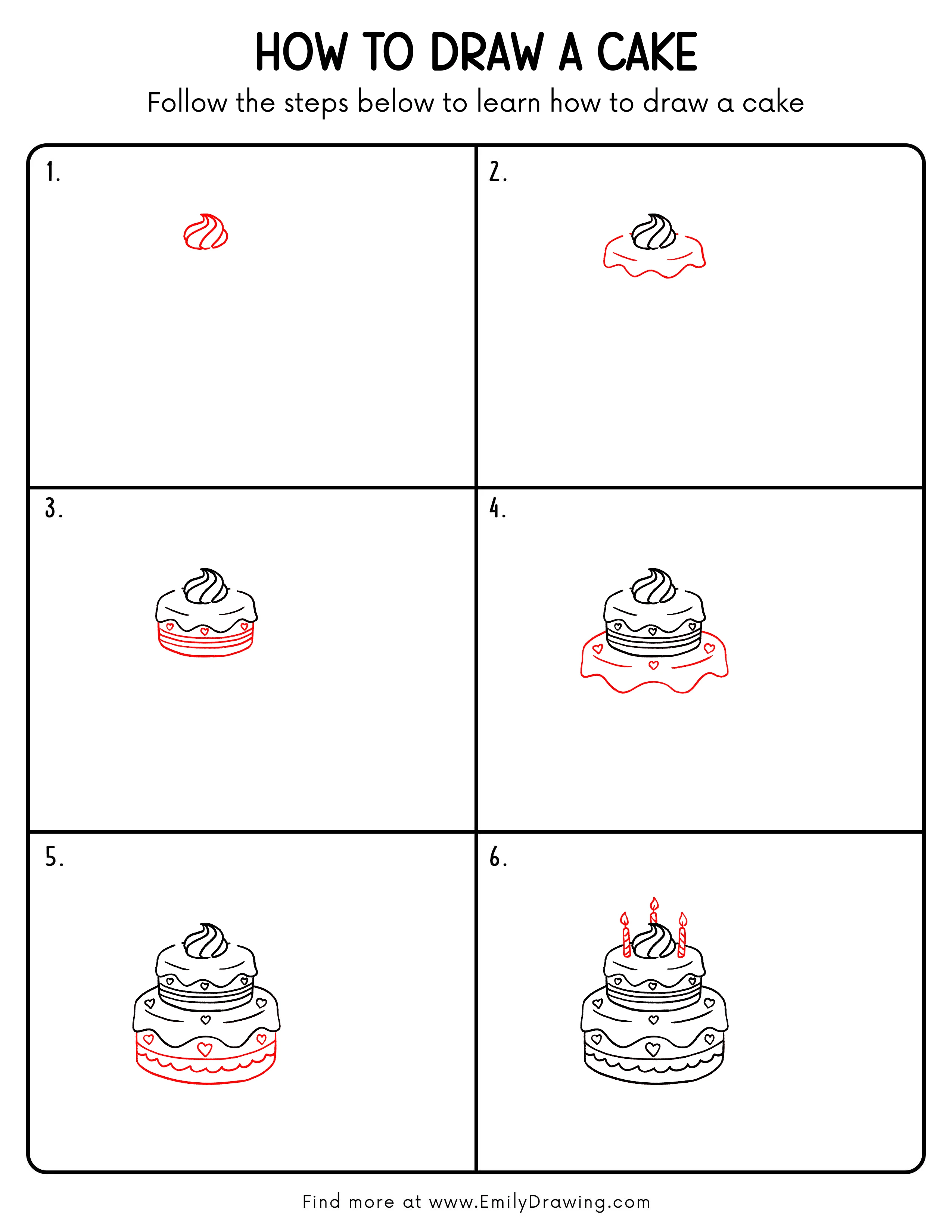 HOW TO DRAW A CAKE

Follow the steps below to learn how to draw a cake

1.

2.

3.

4.

5.

6.

Find more at www.EmilyDrawing.com