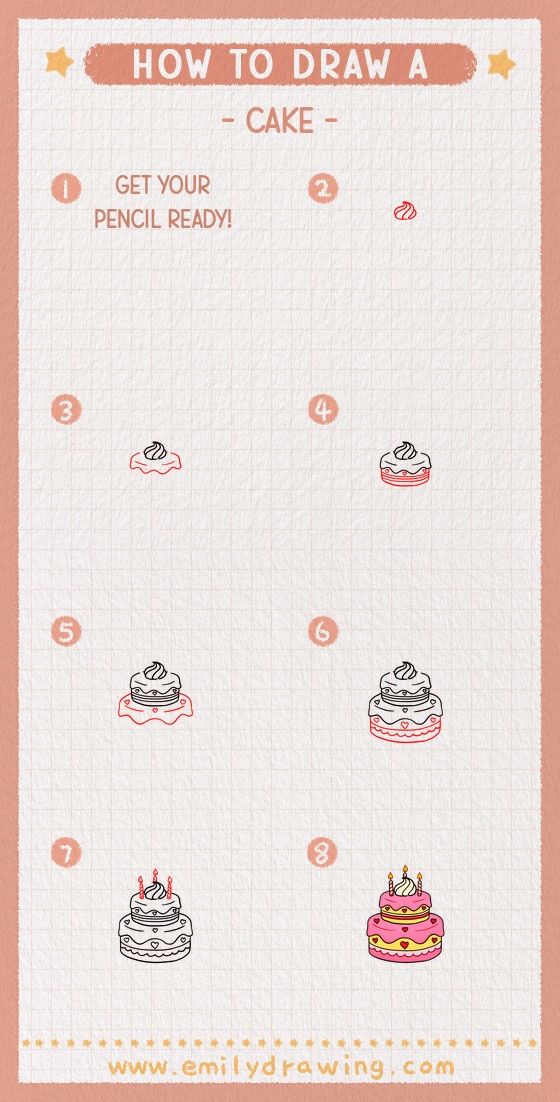 HOW TO DRAW A

- CAKE -

1 GET YOUR PENCIL READY!

2

3

4

5

6

7

8

www.emilydrawing.com