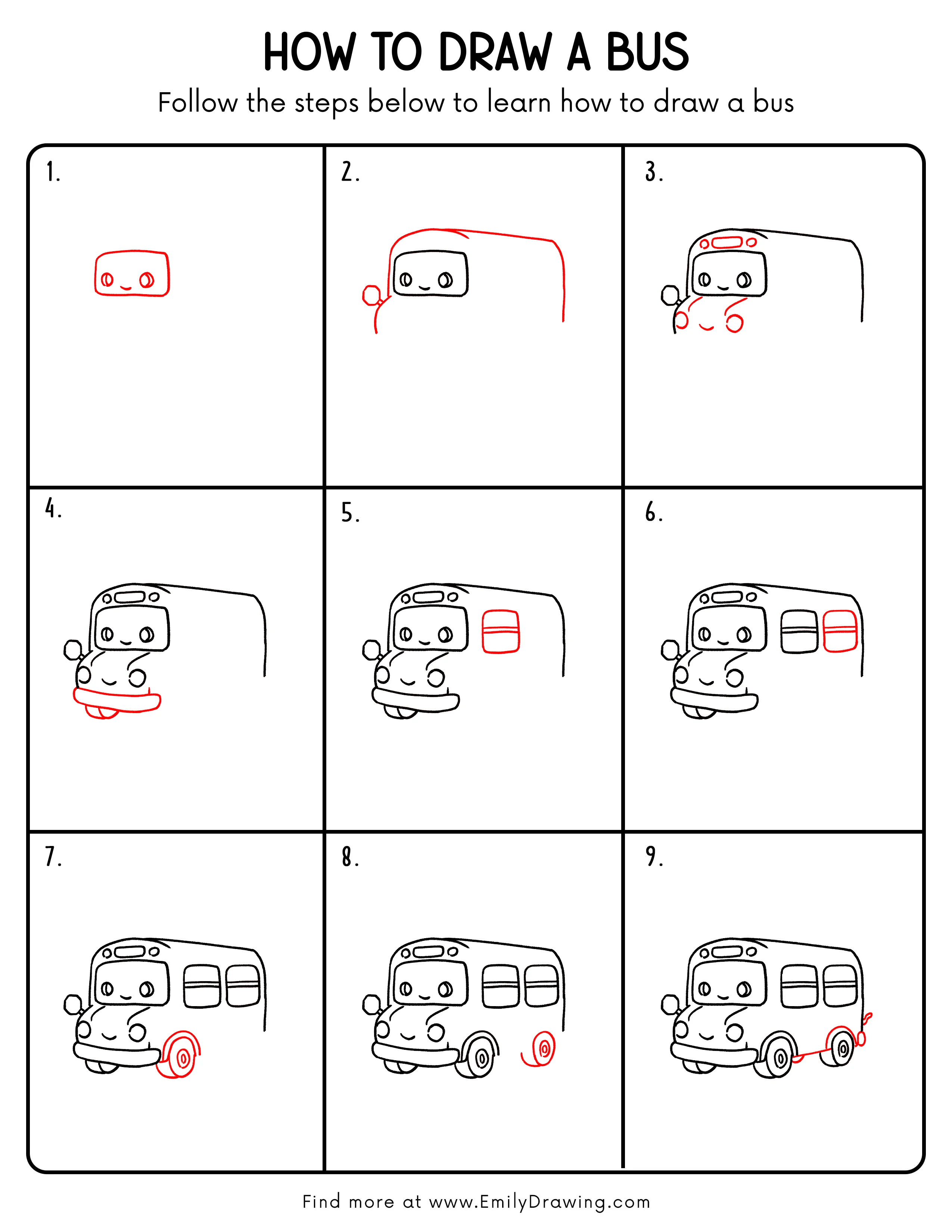 HOW TO DRAW A BUS

Follow the steps below to learn how to draw a bus

1.

2.

3.

4.

5.

6.

7.

8.

9.

Find more at www.EmilyDrawing.com