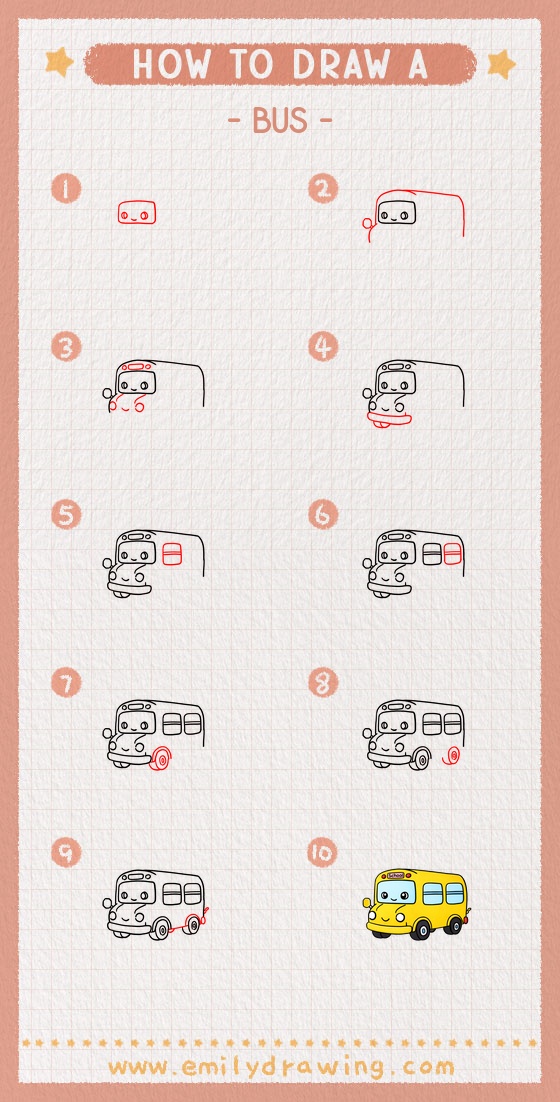 HOW TO DRAW A

- BUS -

1

2

3

4

5

6

7

8

9

10

School

www.emilydrawing.com