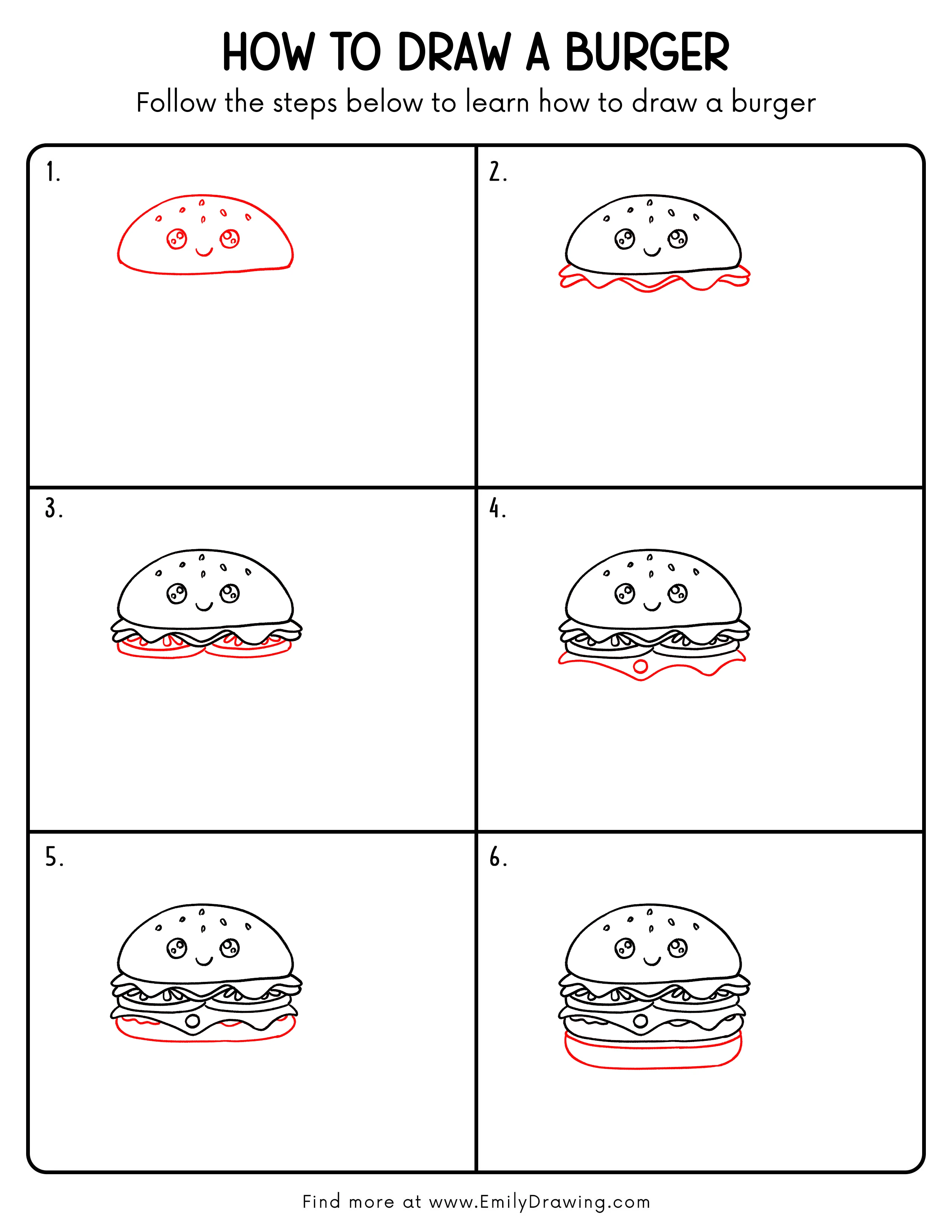 HOW TO DRAW A BURGER

Follow the steps below to learn how to draw a burger

1.

2.

3.

4.

5.

6.

Find more at www.EmilyDrawing.com