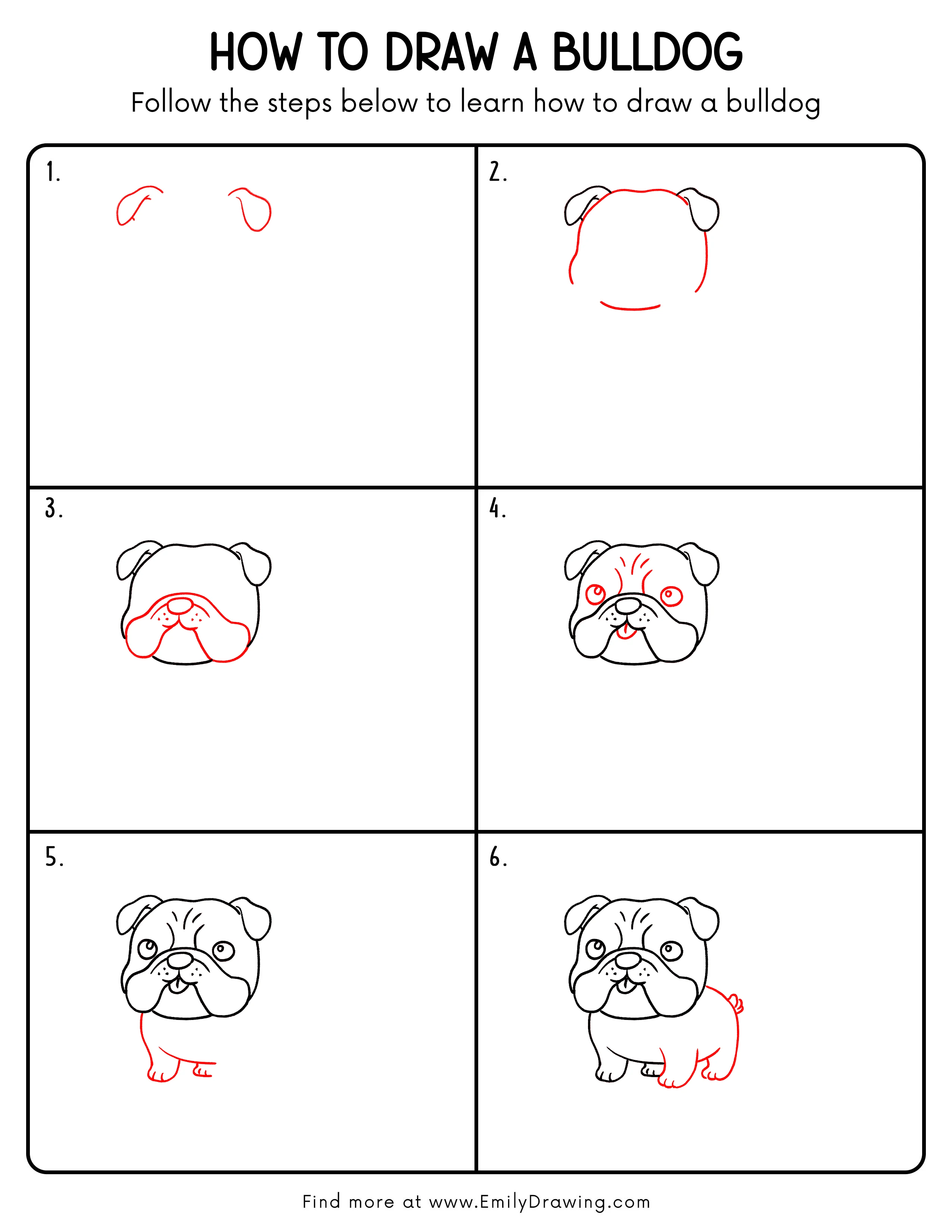 HOW TO DRAW A BULLDOG

Follow the steps below to learn how to draw a bulldog

1.

2.

3.

4.

5.

6.

Find more at www.EmilyDrawing.com