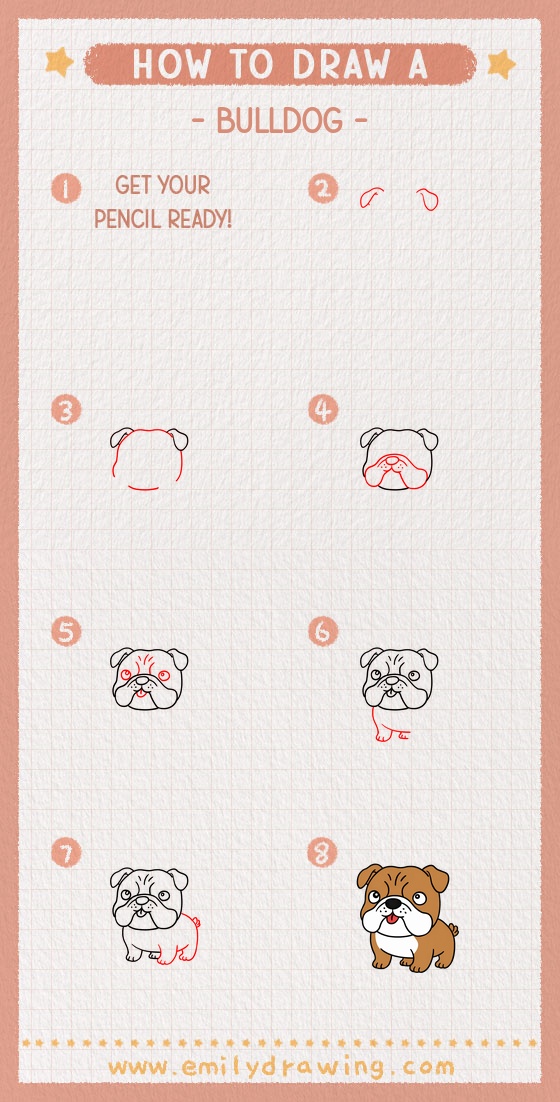 HOW TO DRAW A

- BULLDOG -

1 GET YOUR PENCIL READY!

2

3

4

5

6

7

8

www.emilydrawing.com