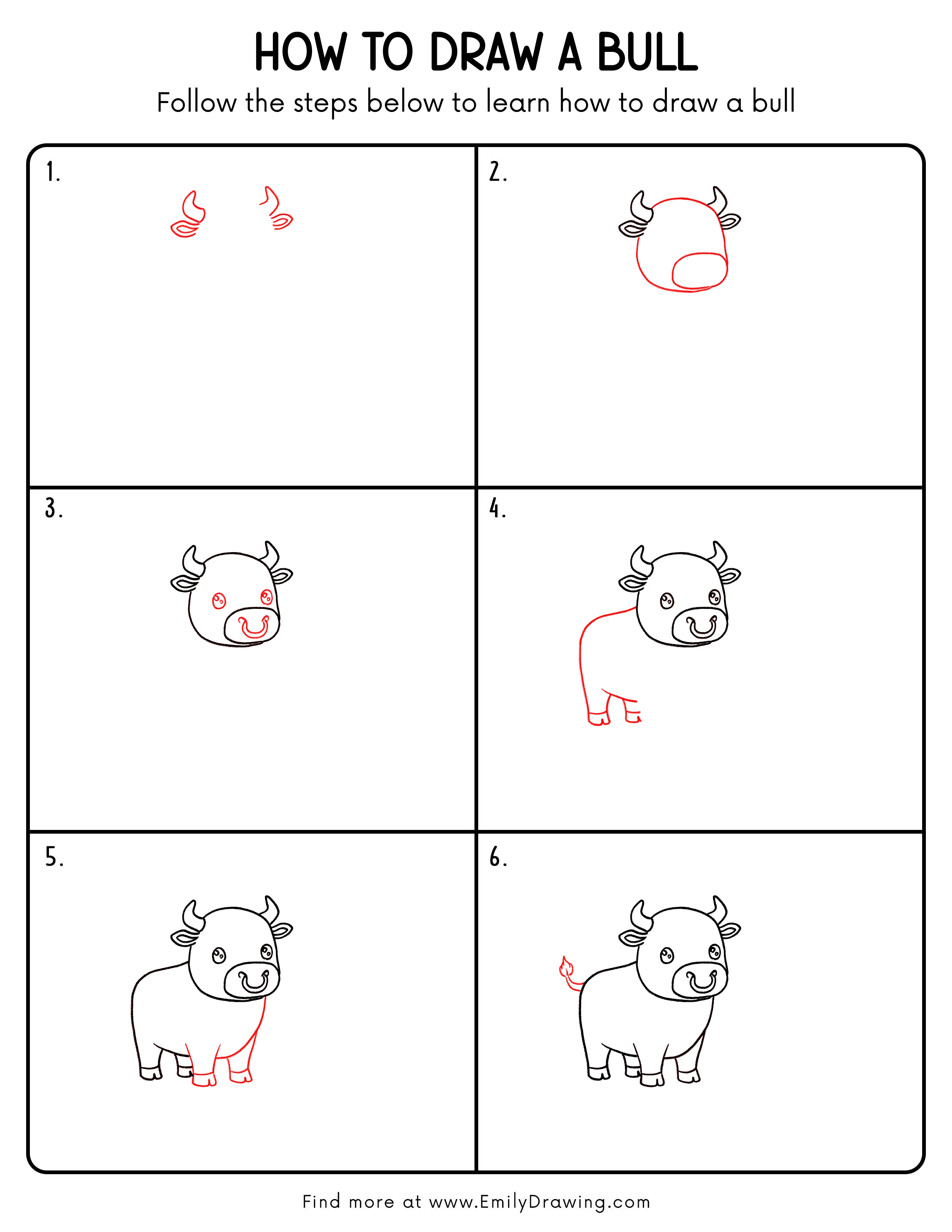 HOW TO DRAW A BULL

Follow the steps below to learn how to draw a bull

1.

2.

3.

4.

5.

6.

Find more at www.EmilyDrawing.com