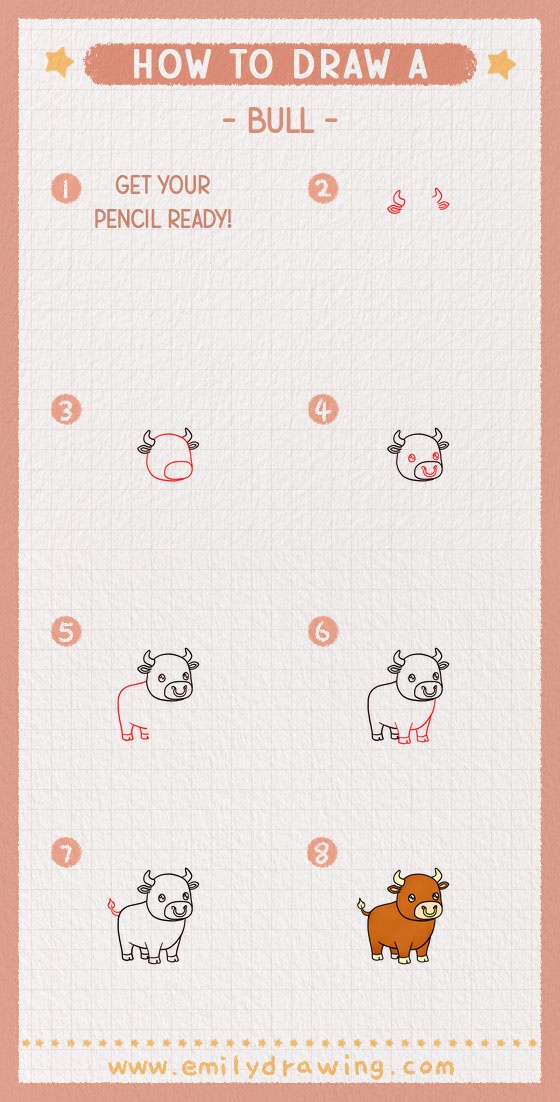 HOW TO DRAW A

- BULL -

1 GET YOUR PENCIL READY!

2

3

4

5

6

7

8

www.emilydrawing.com