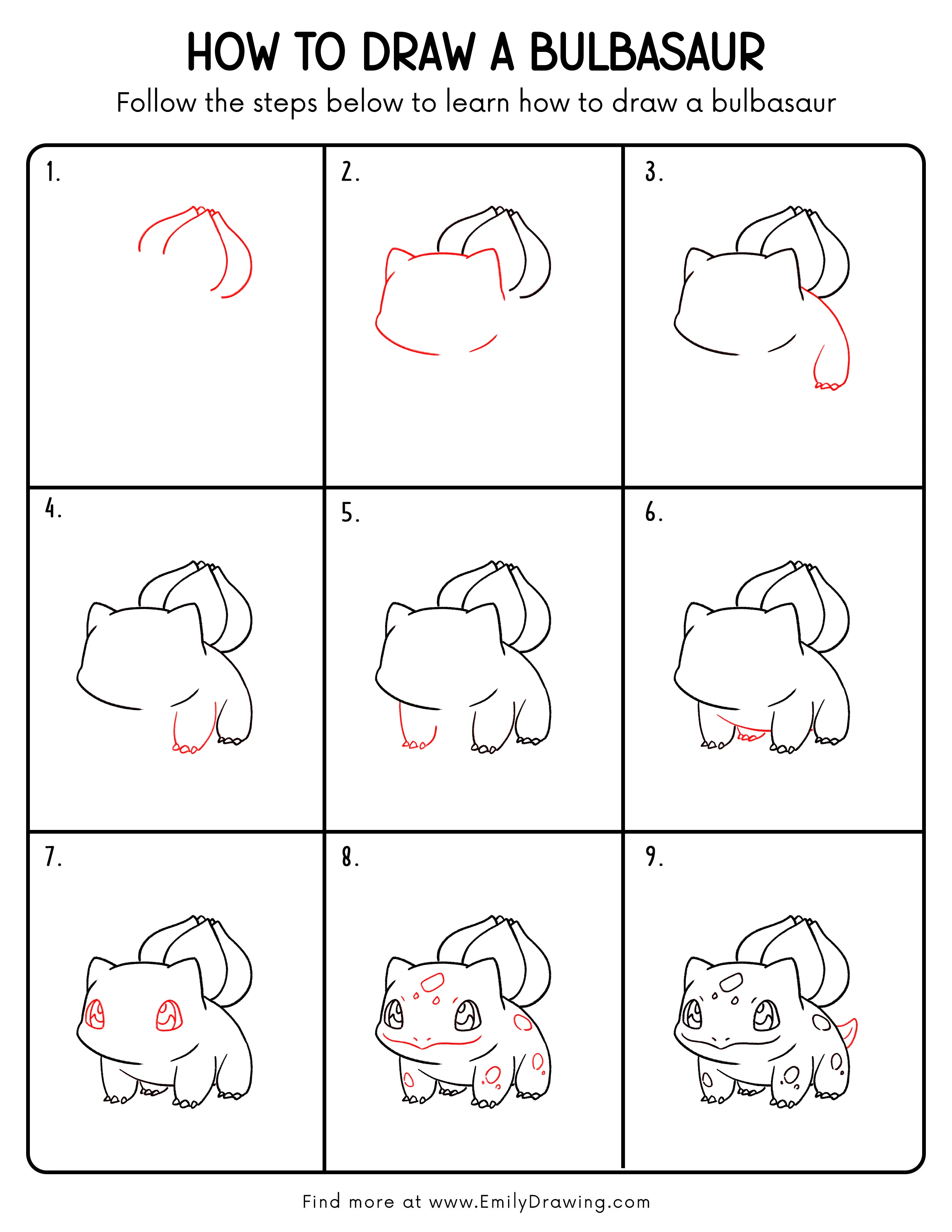 HOW TO DRAW A BULBASAUR
Follow the steps below to learn how to draw a bulbasaur

1.

2.

3.

4.

5.

6.

7.

8.

9.

Find more at www.EmilyDrawing.com