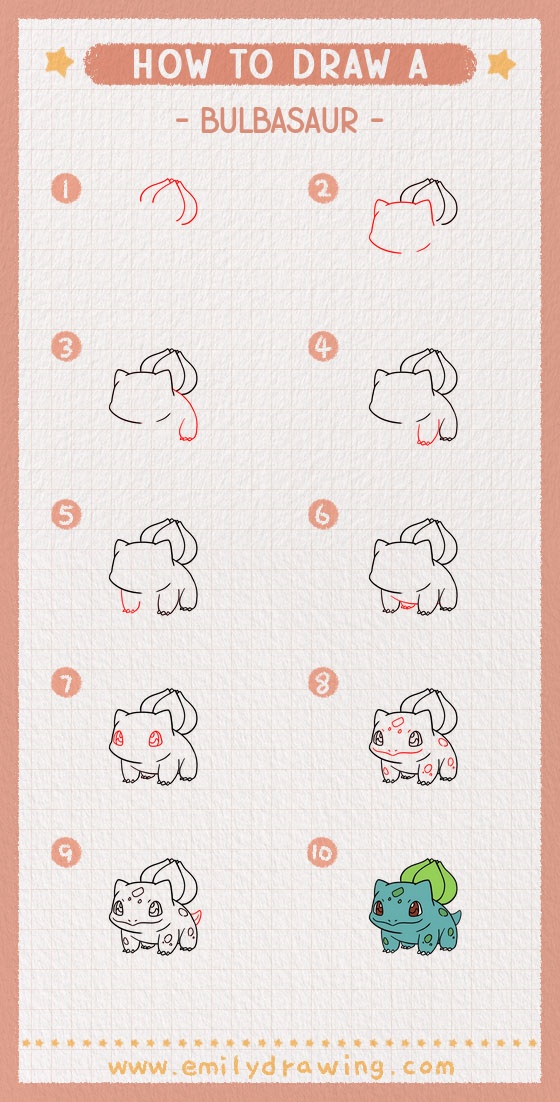 HOW TO DRAW A

- BULBASAUR -

1

2

3

4

5

6

7

8

9

10

www.emilydrawing.com