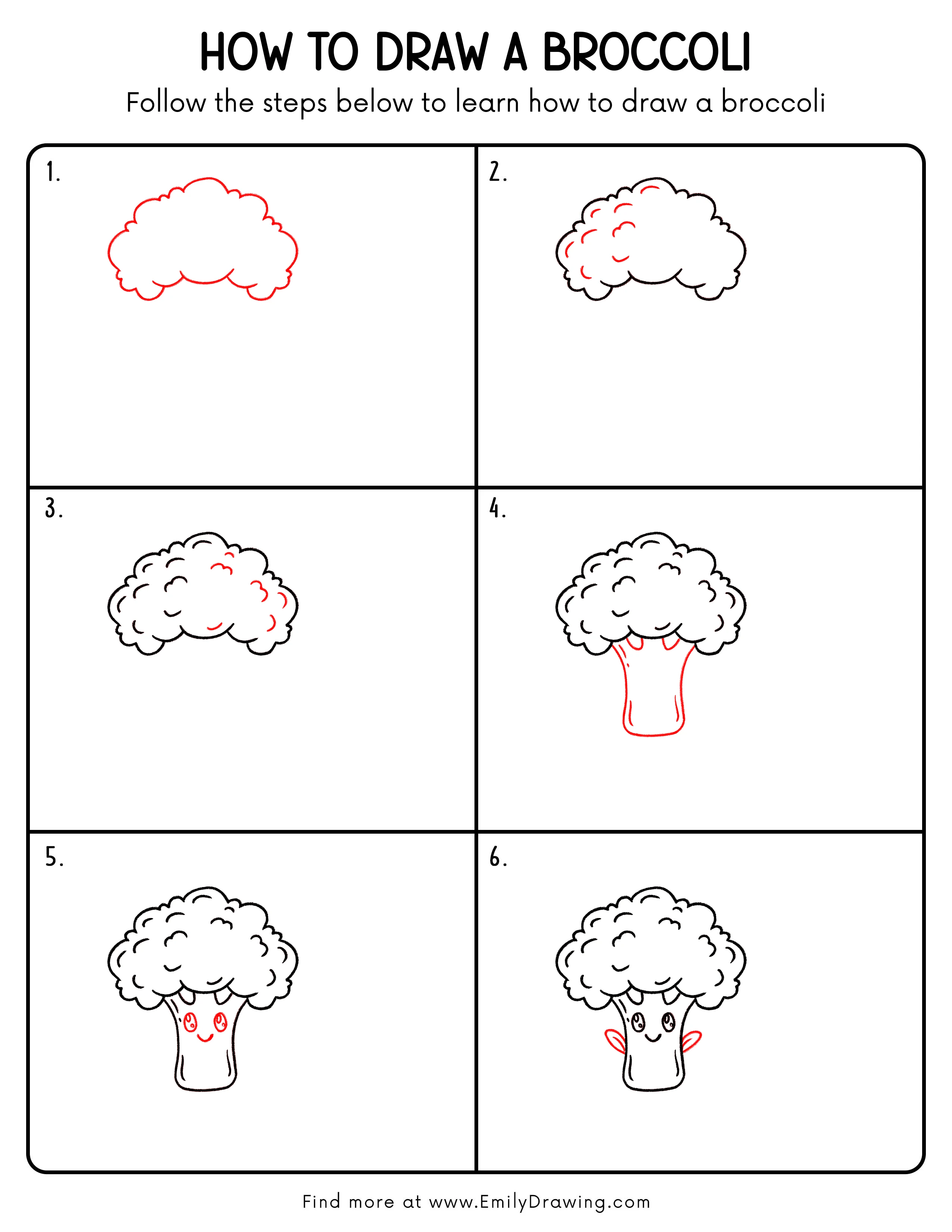 HOW TO DRAW A BROCCOLI

Follow the steps below to learn how to draw a broccoli

1.

2.

3.

4.

5.

6.

Find more at www.EmilyDrawing.com