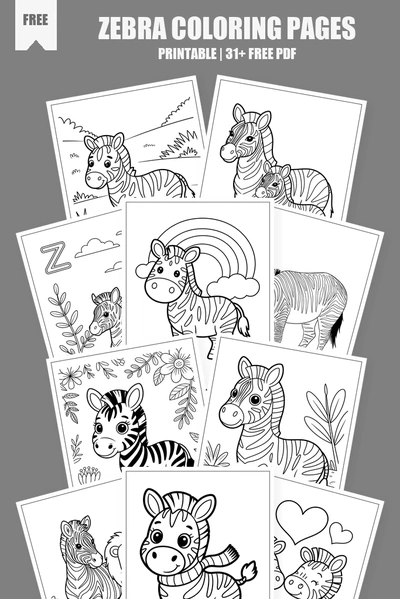 FREE

ZEBRA COLORING PAGES

PRINTABLE | 31+ FREE PDF

Z