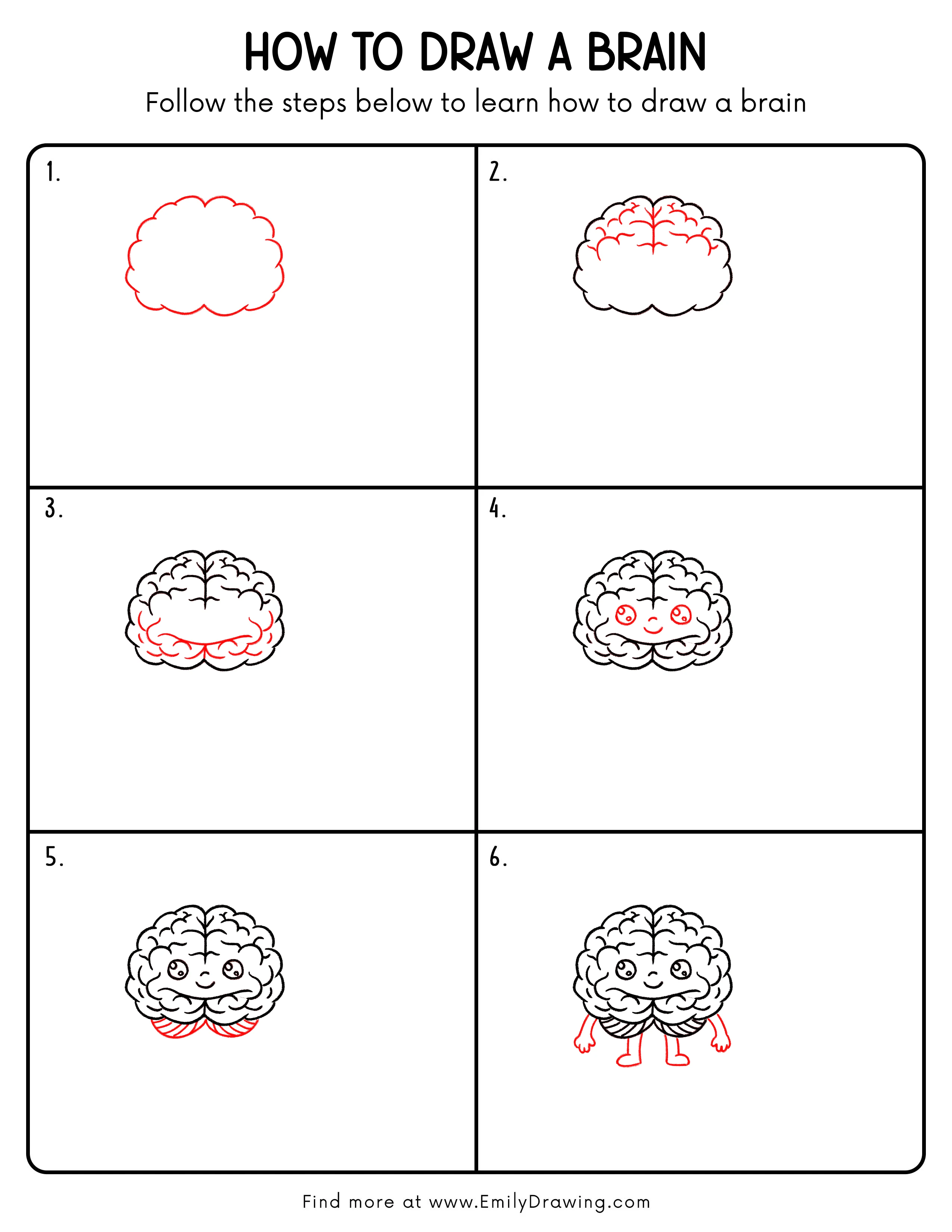 HOW TO DRAW A BRAIN

Follow the steps below to learn how to draw a brain

1.

2.

3.

4.

5.

6.

Find more at www.EmilyDrawing.com