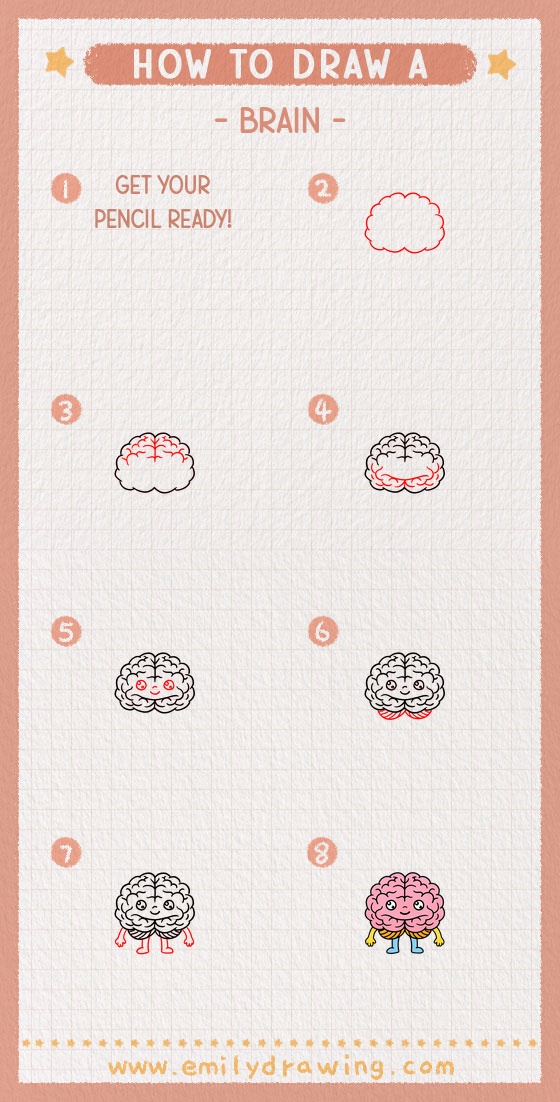 HOW TO DRAW A

- BRAIN -

1 GET YOUR PENCIL READY!

2

3

4

5

6

7

8

www.emilydrawing.com