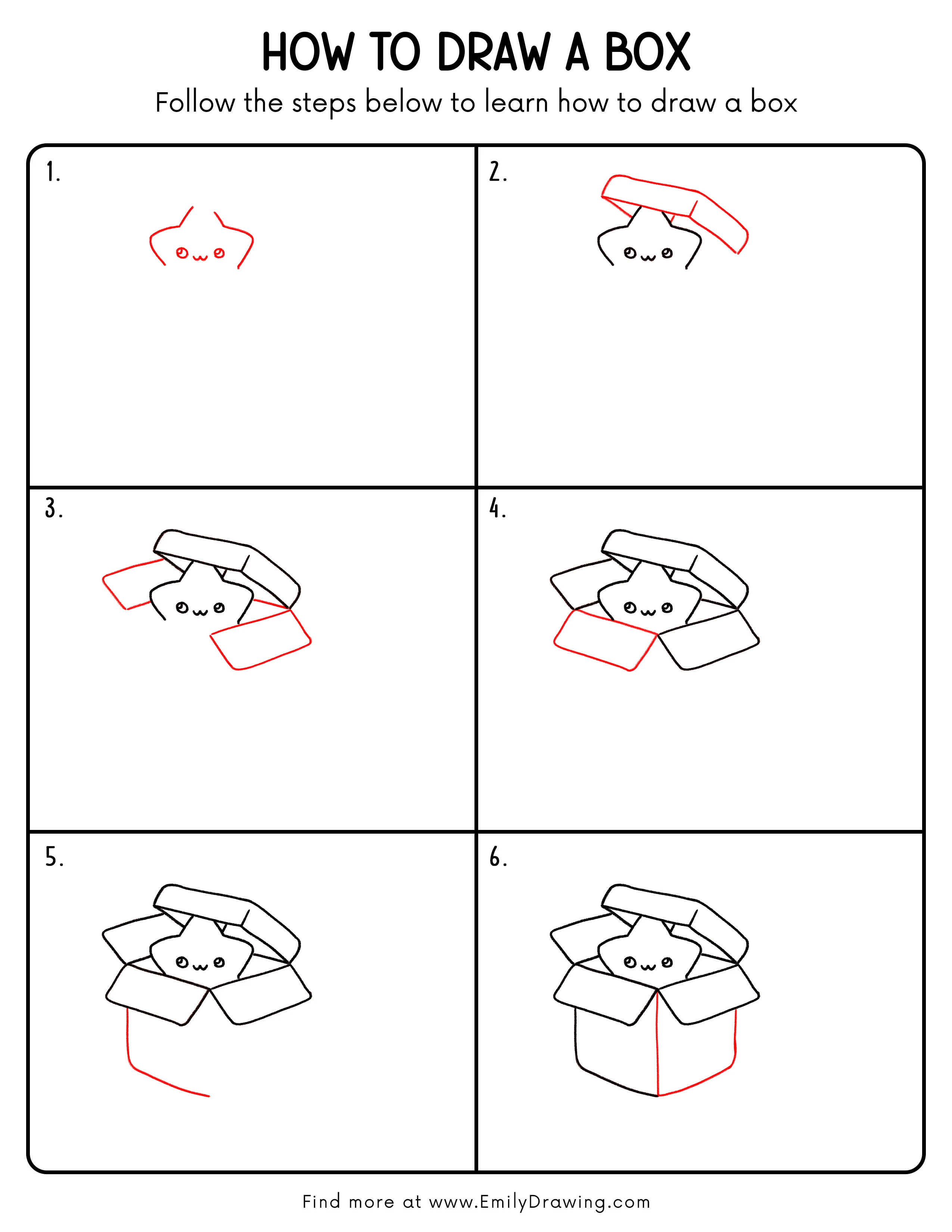 HOW TO DRAW A BOX

Follow the steps below to learn how to draw a box

1.

2.

3.

4.

5.

6.

Find more at www.EmilyDrawing.com